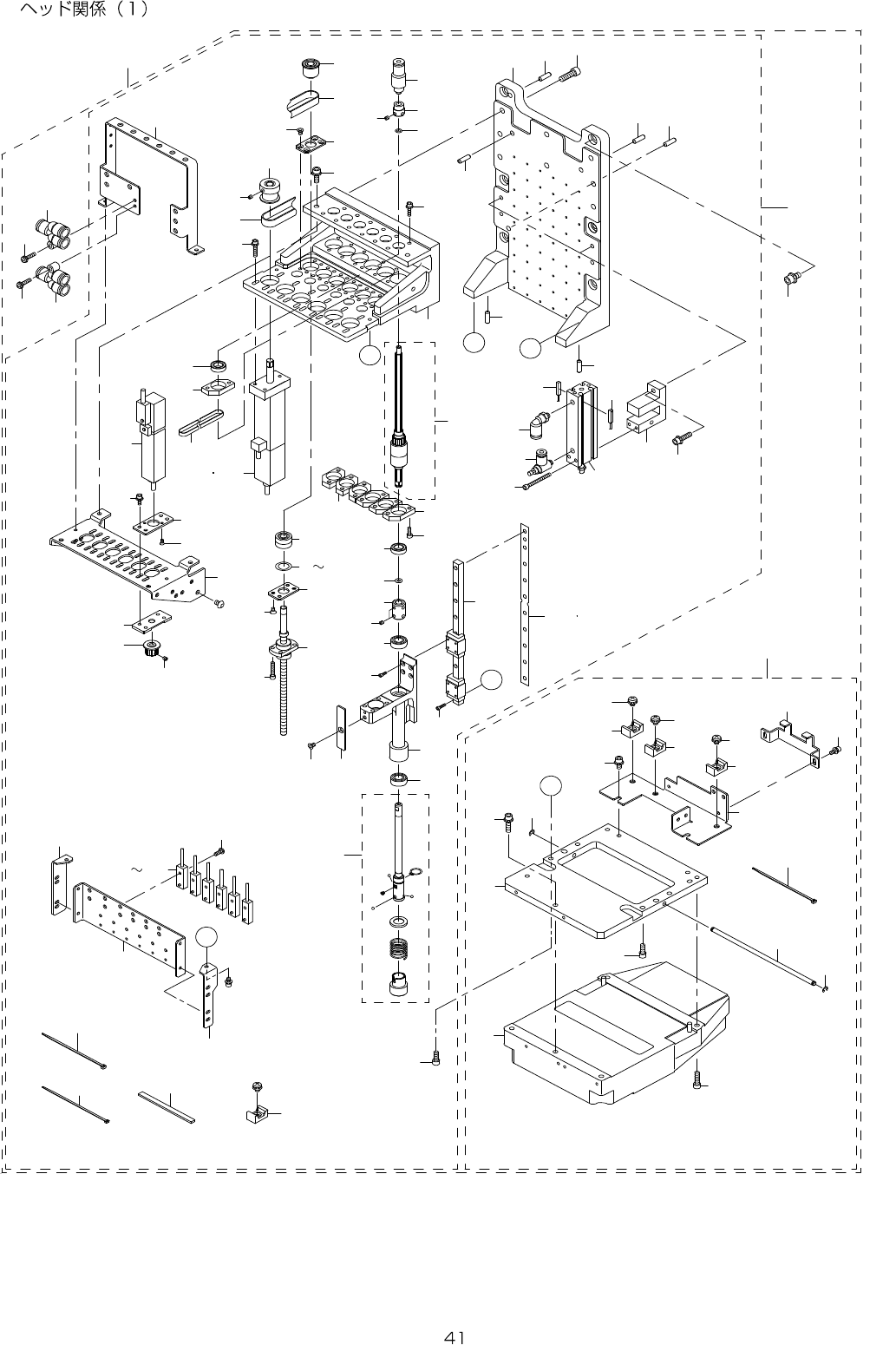 ヘッド関係（1）

~

~

41