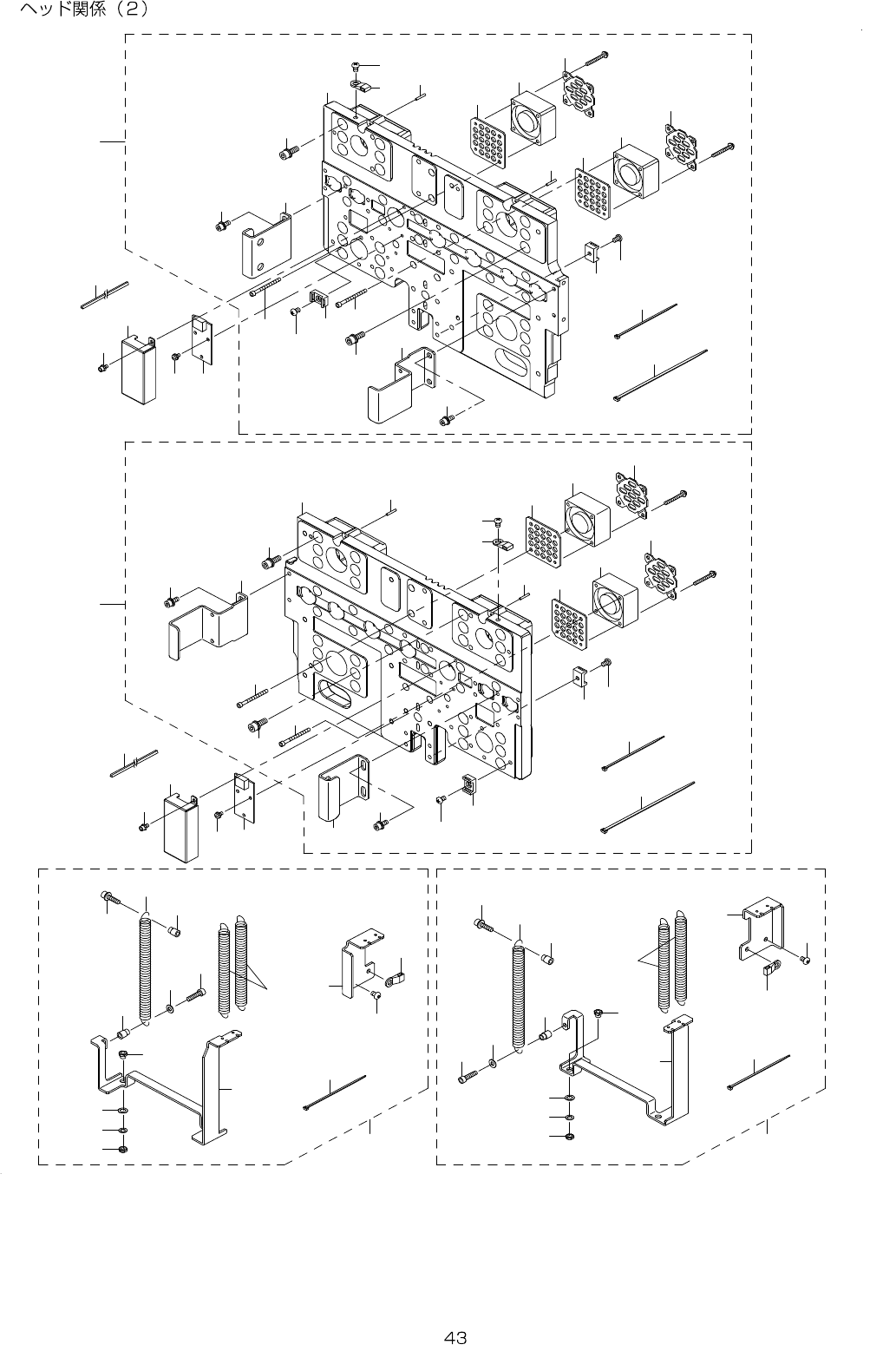 ヘッド関係（2）

43