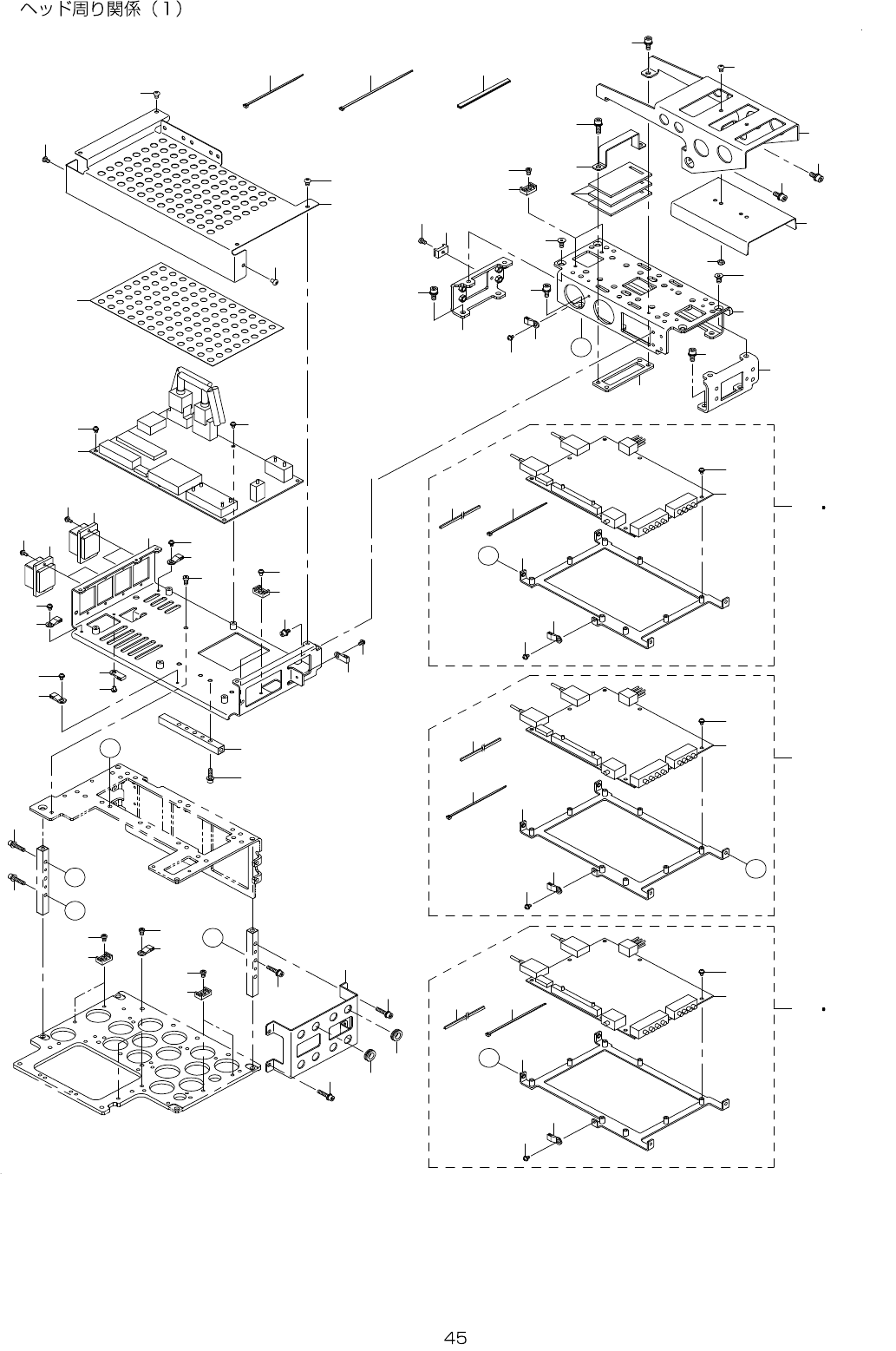 ヘッド周り関係（1）

45