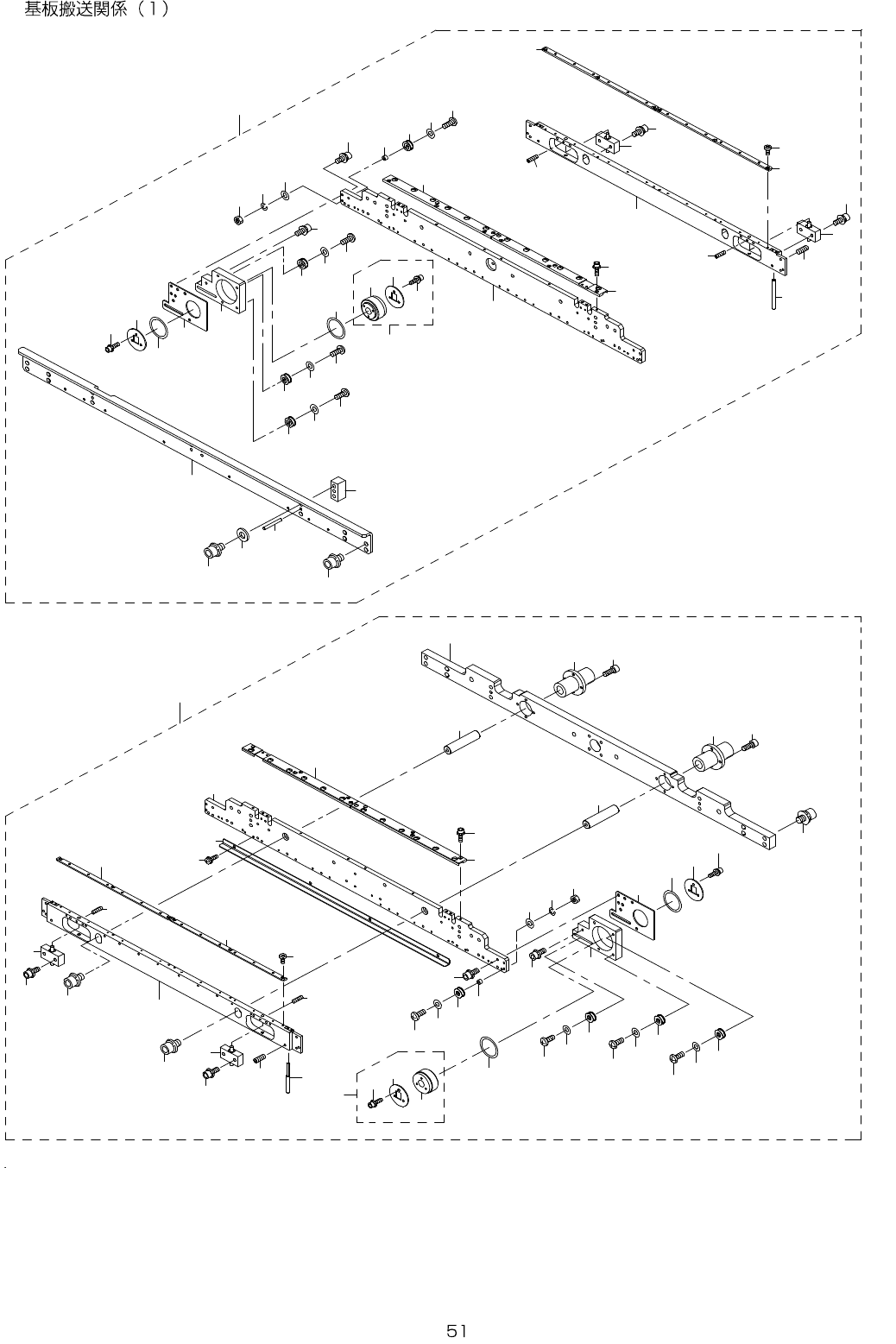 基板搬送関係（1）

51