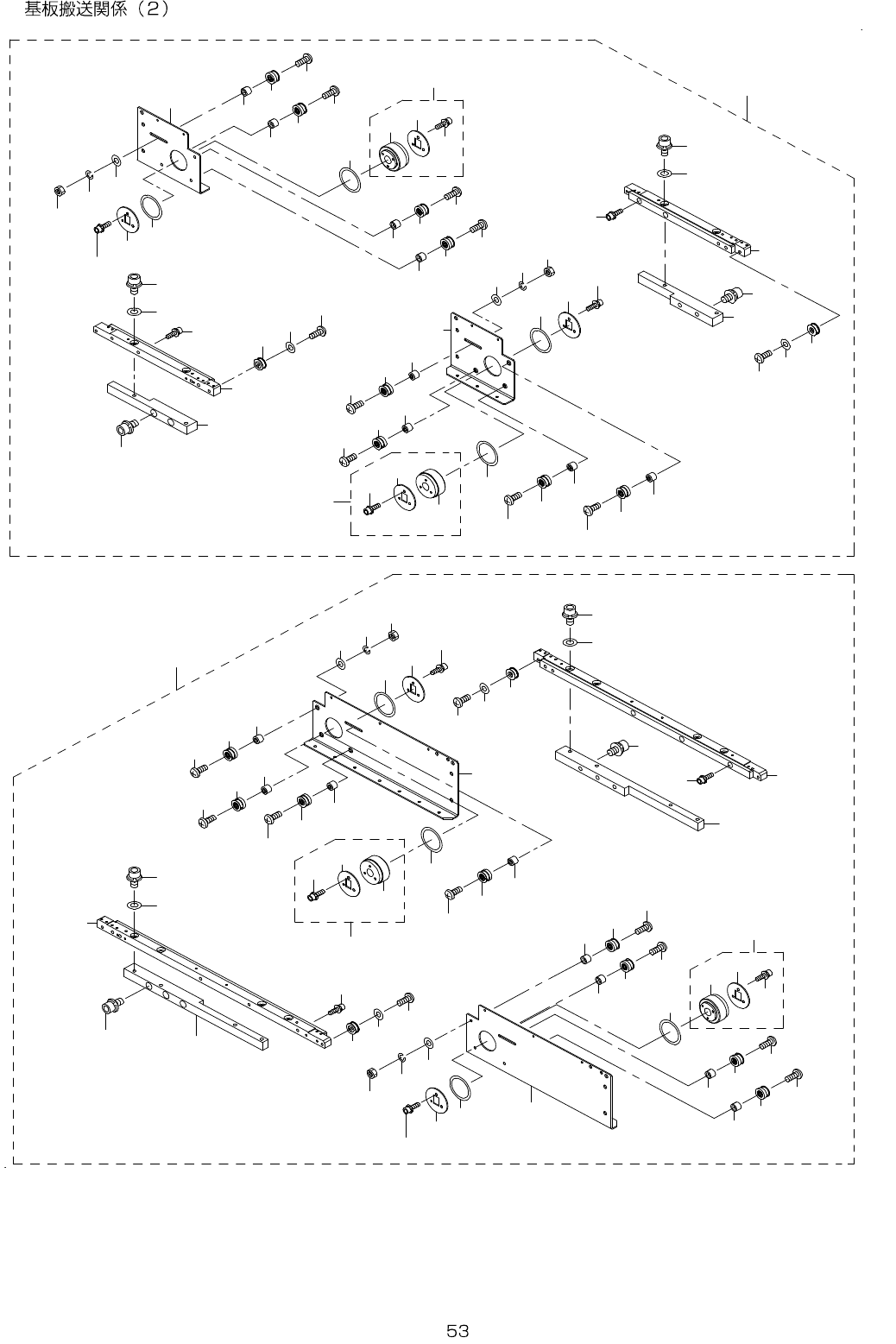 基板搬送関係（2）

53