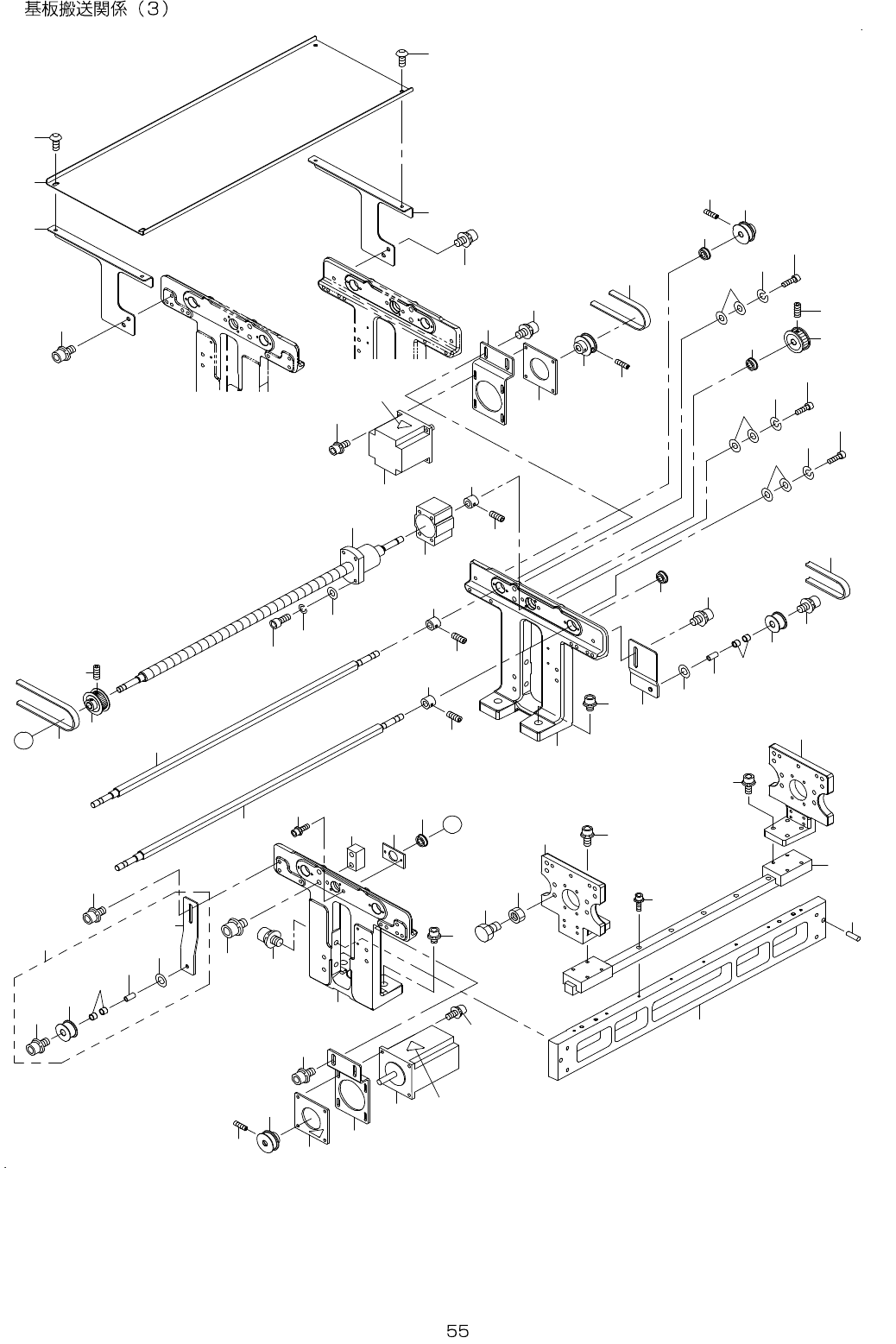 基板搬送関係（３）

55