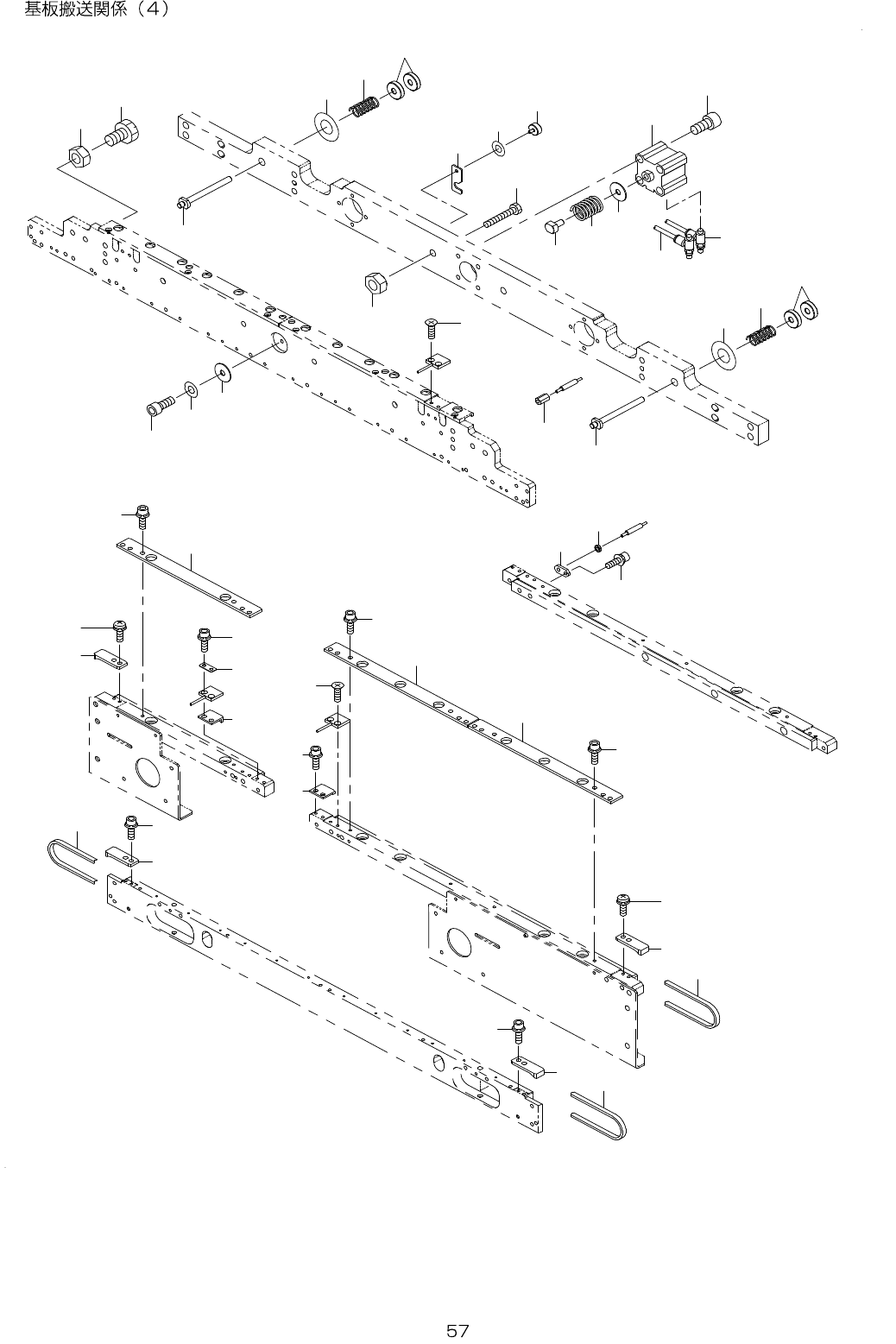 基板搬送関係（4）

57