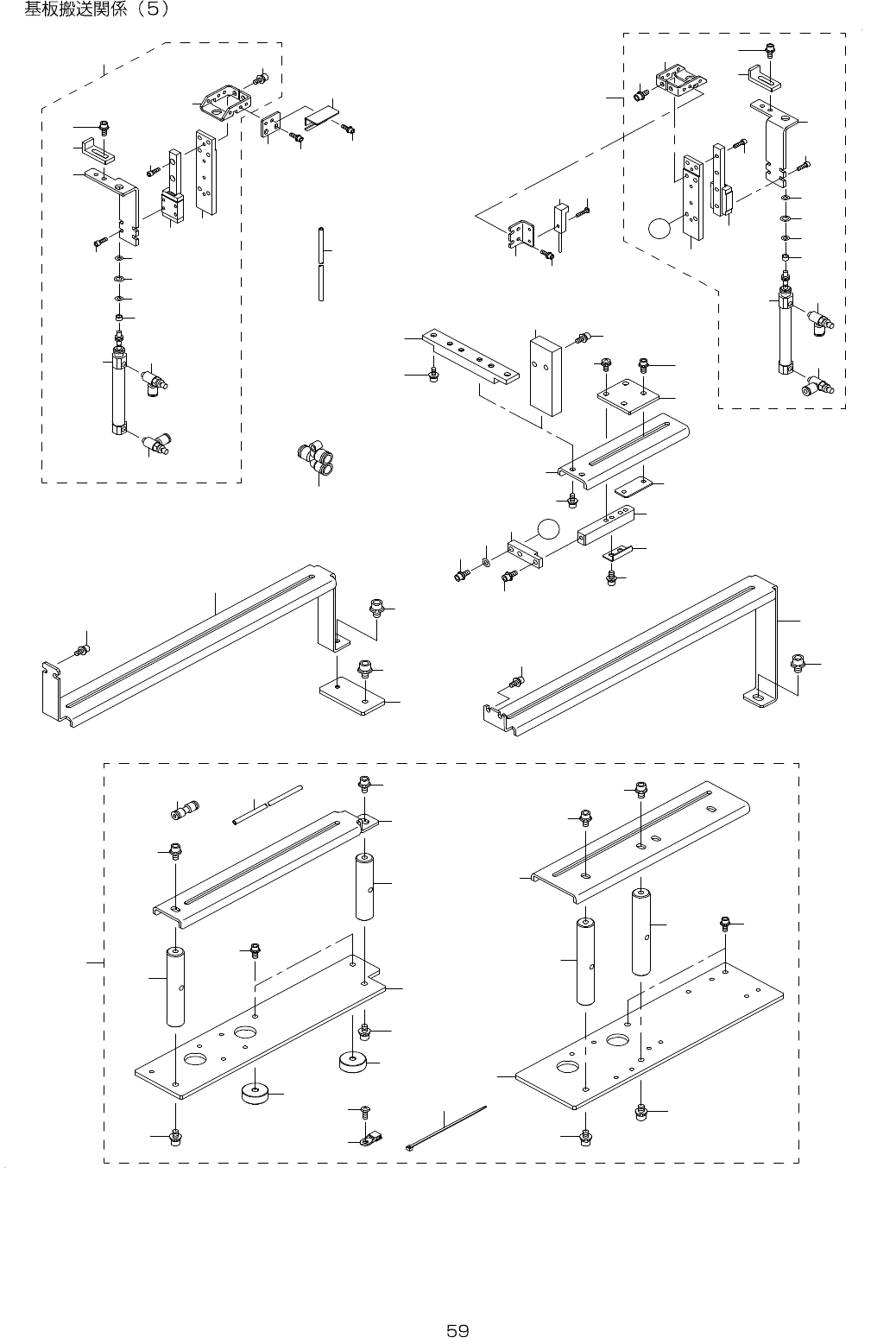 基板搬送関係（5）

59