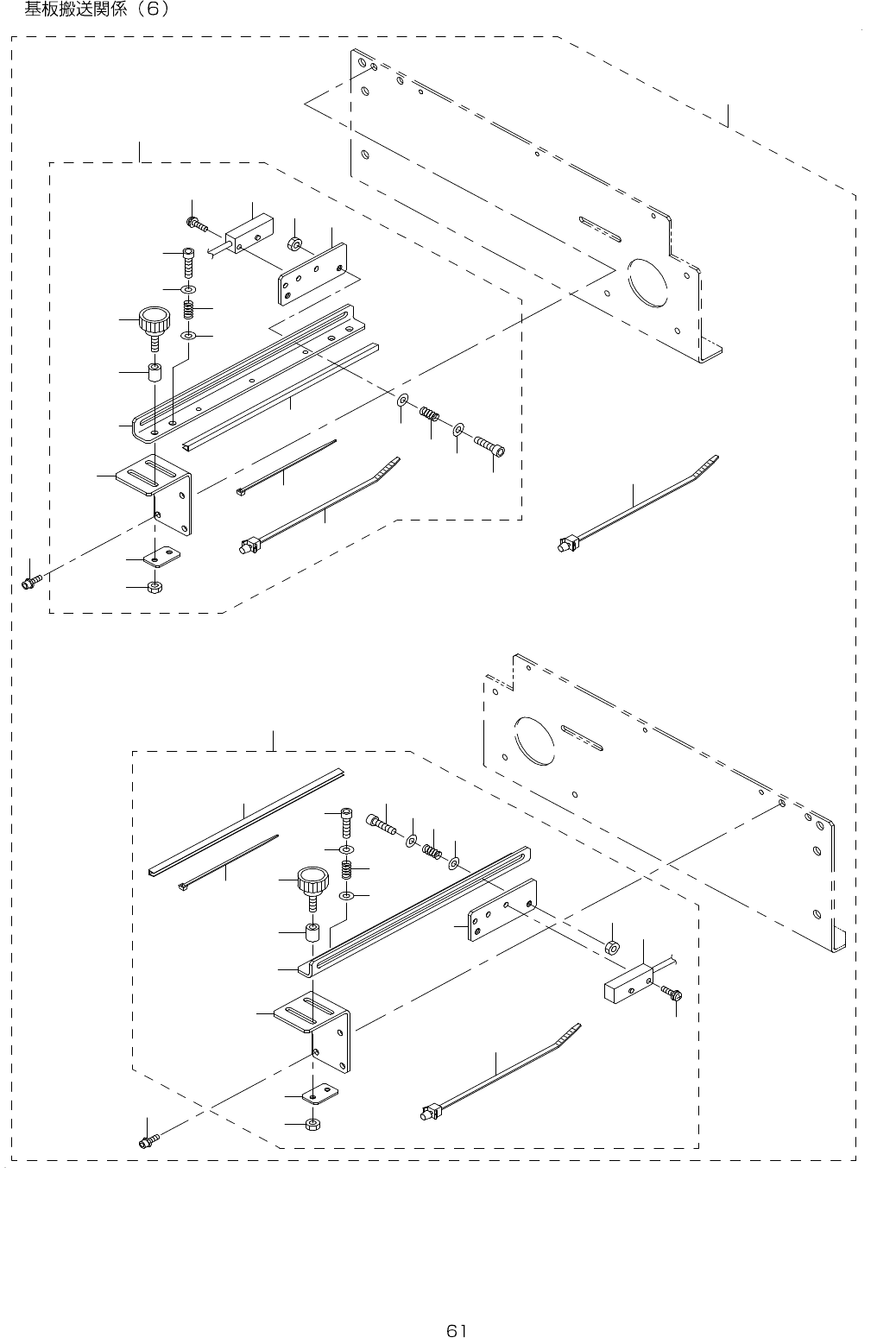 基板搬送関係（6）

61