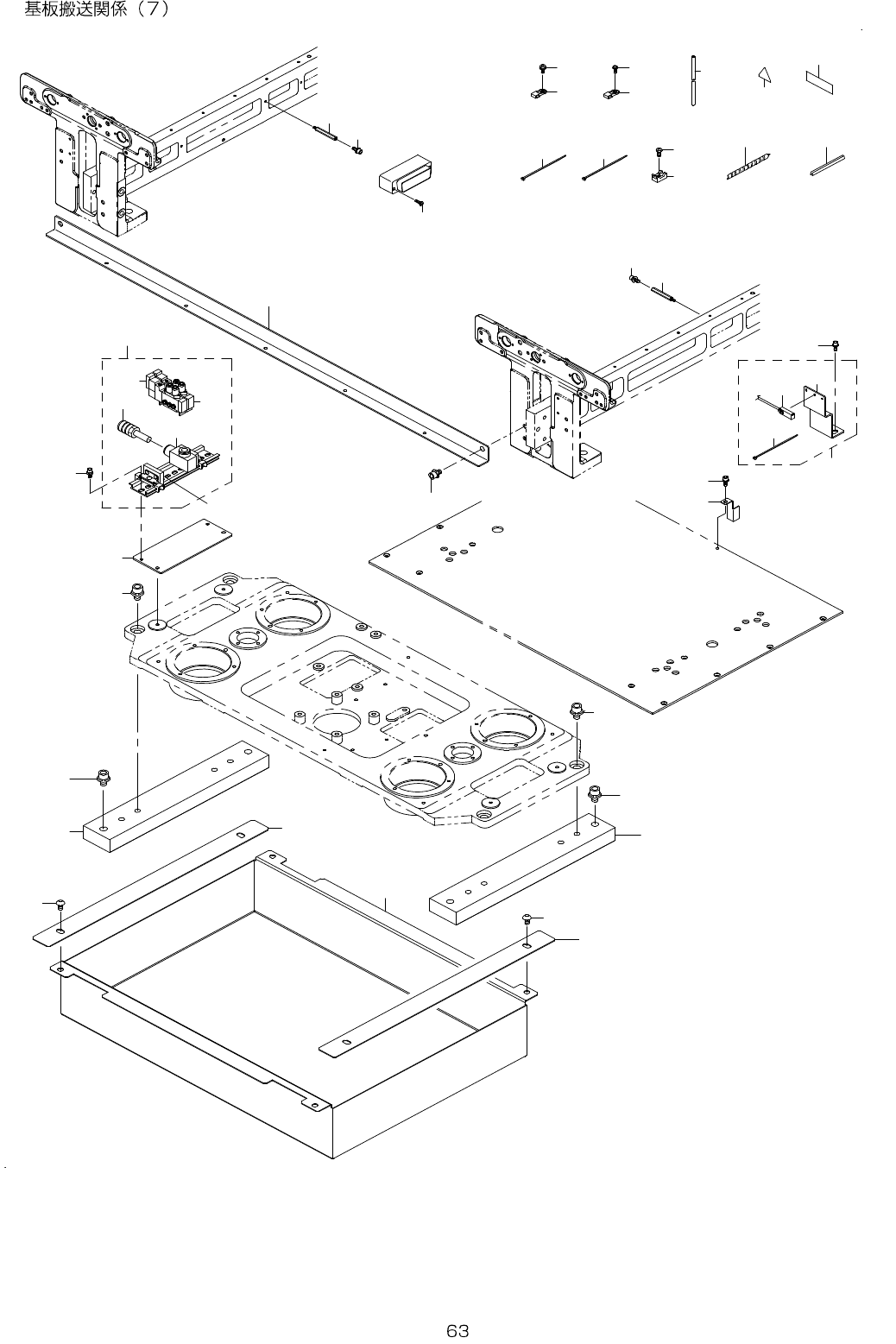 基板搬送関係（7）

63