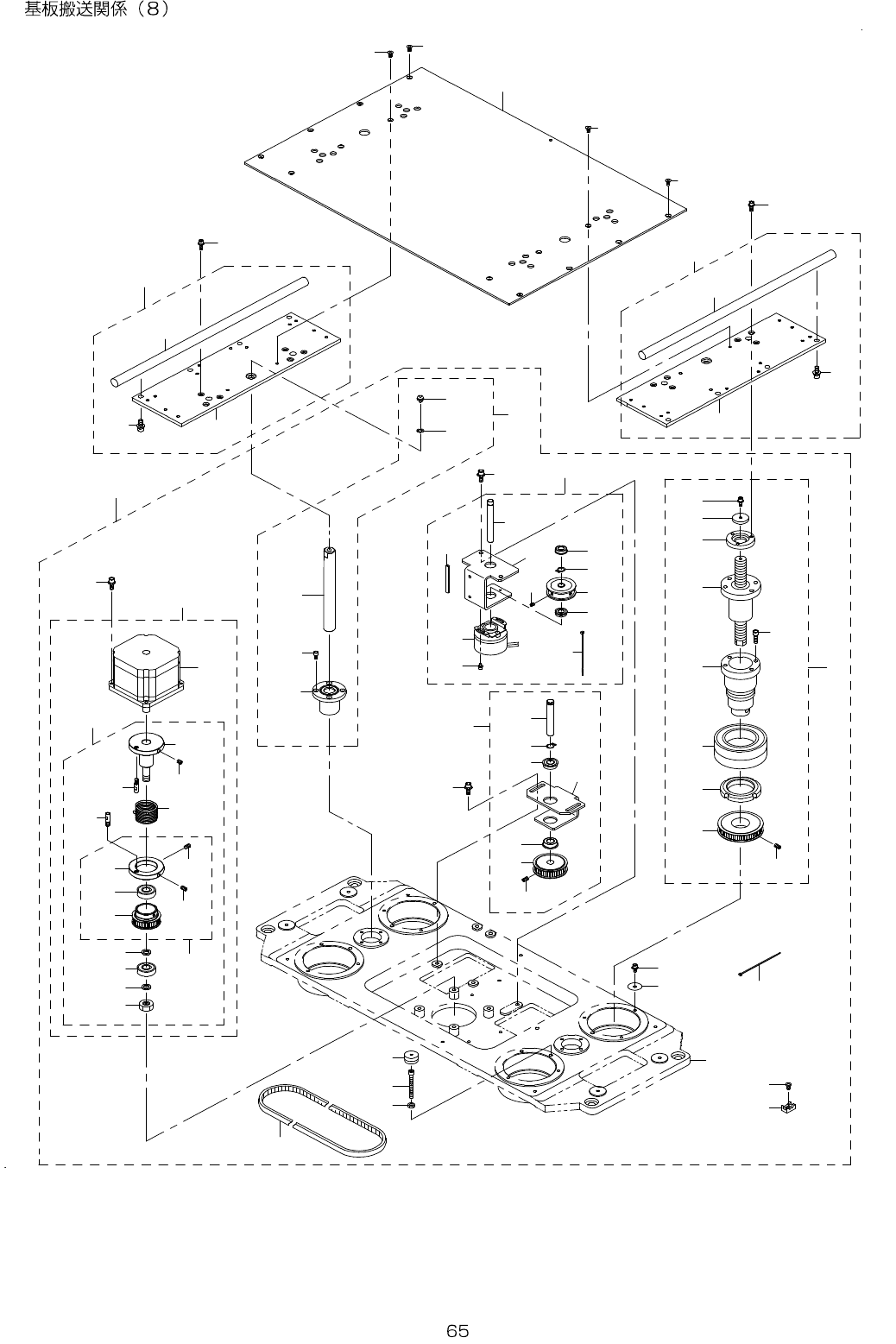 基板搬送関係（８）

65