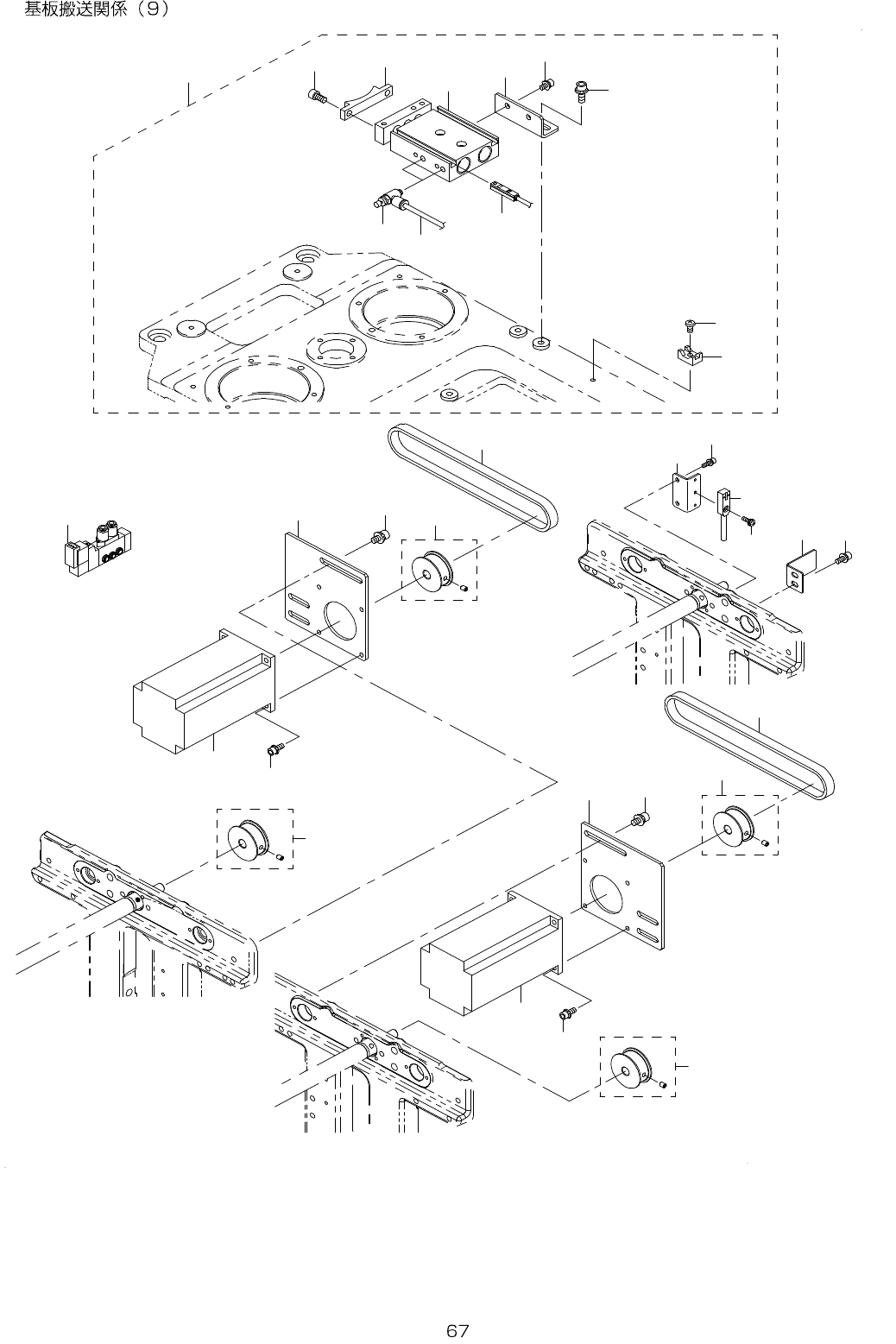 基板搬送関係（9）

67