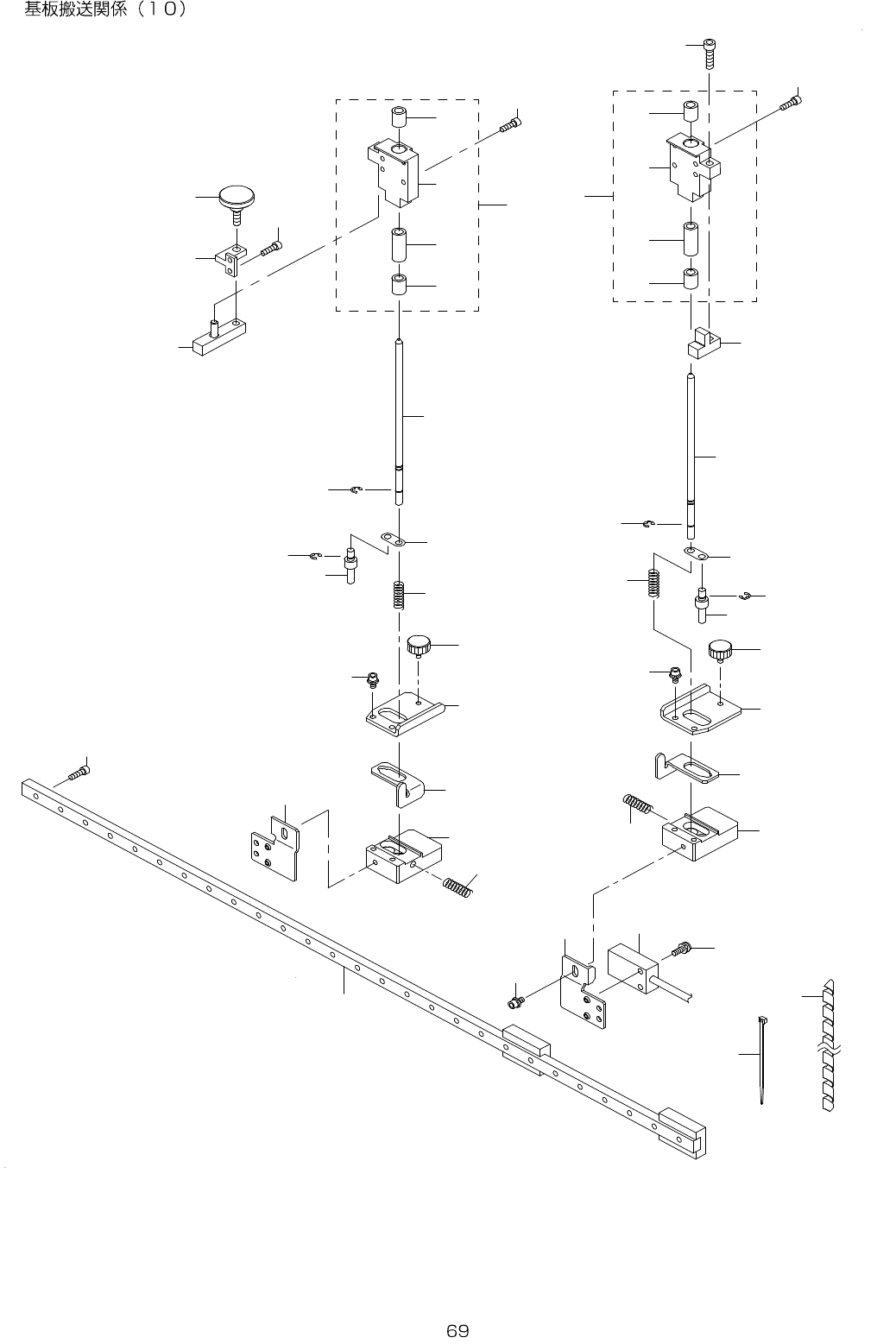 基板搬送関係（１０）

69