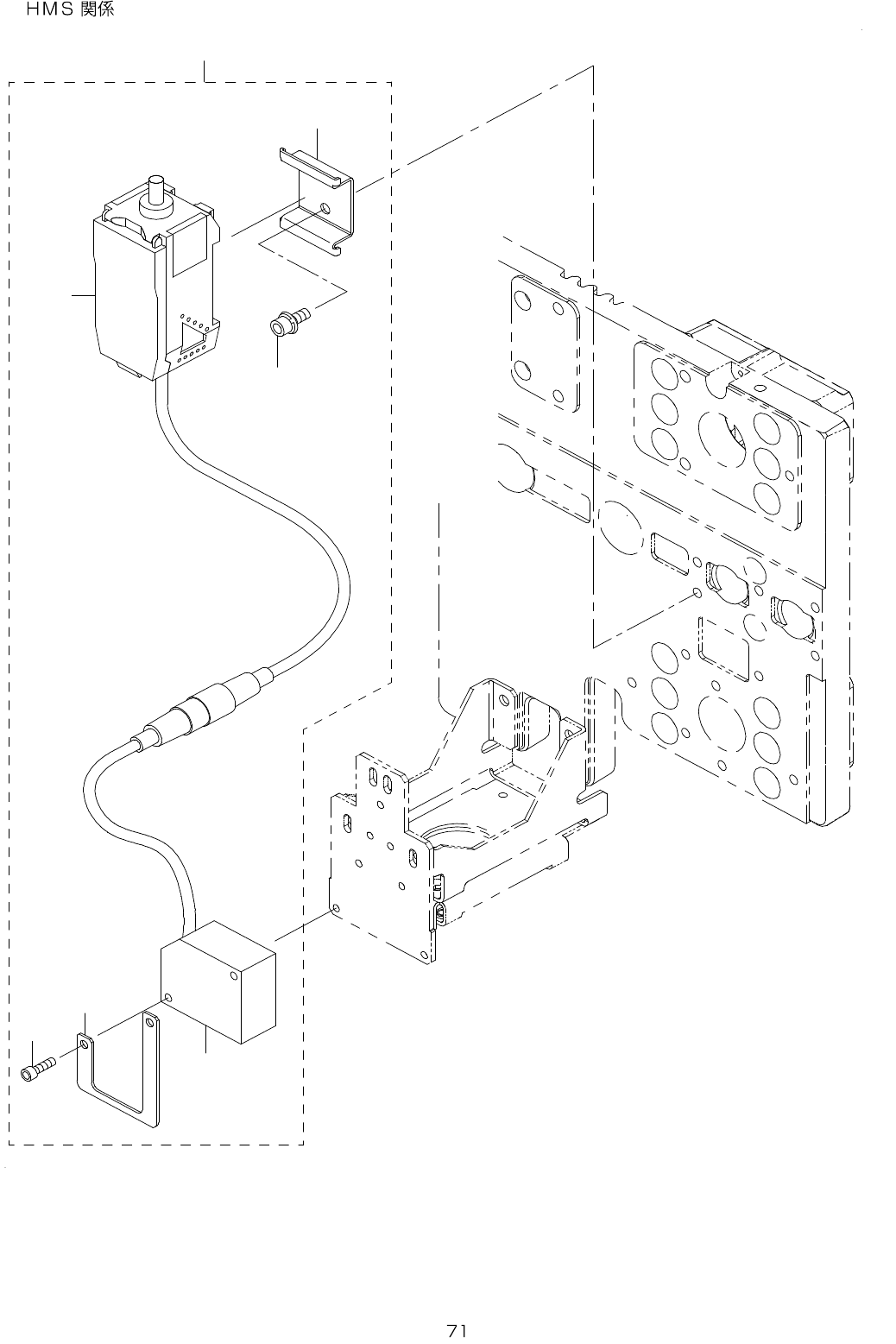 ＨＭＳ 関係

71