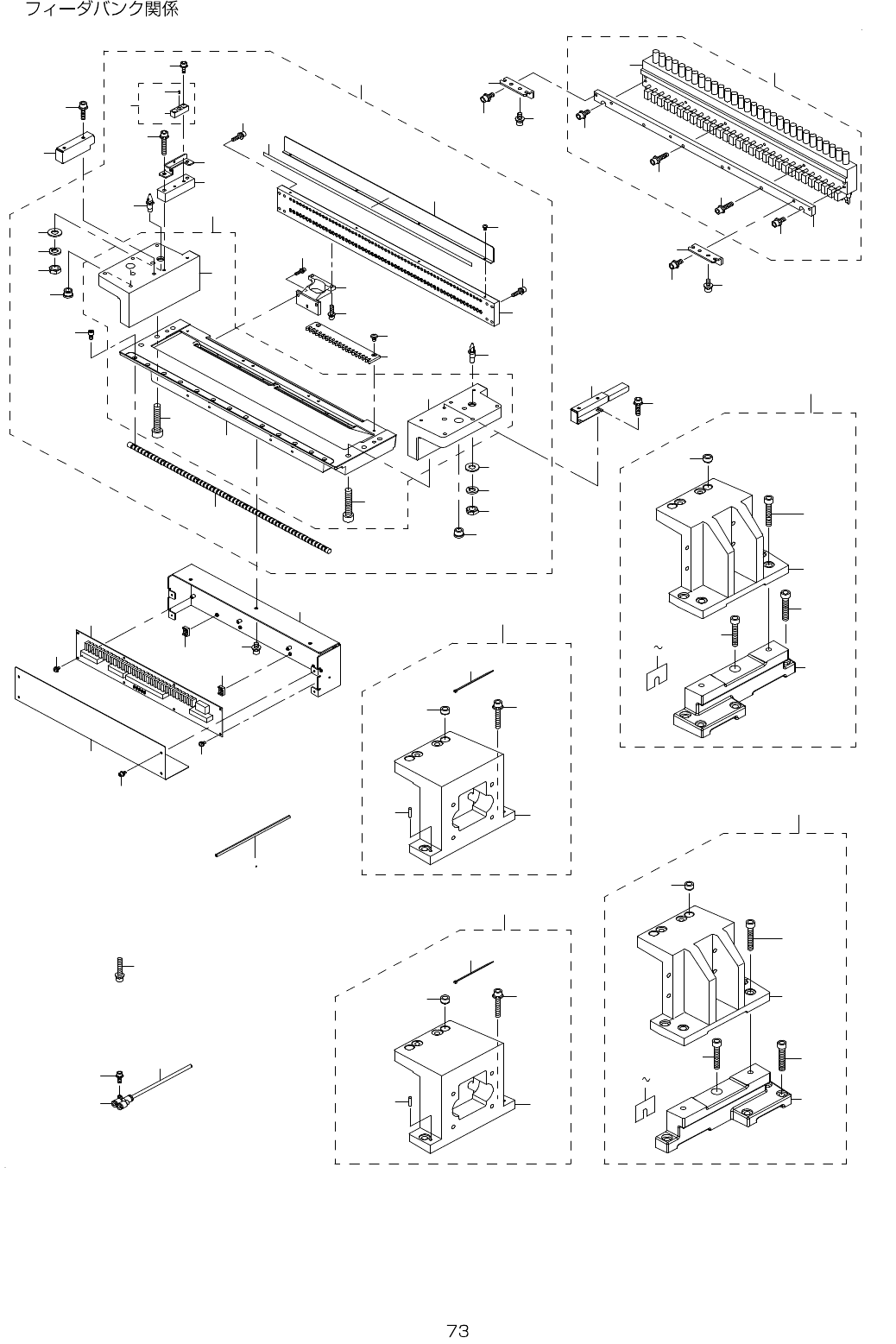 フィーダバンク関係

~

~

73