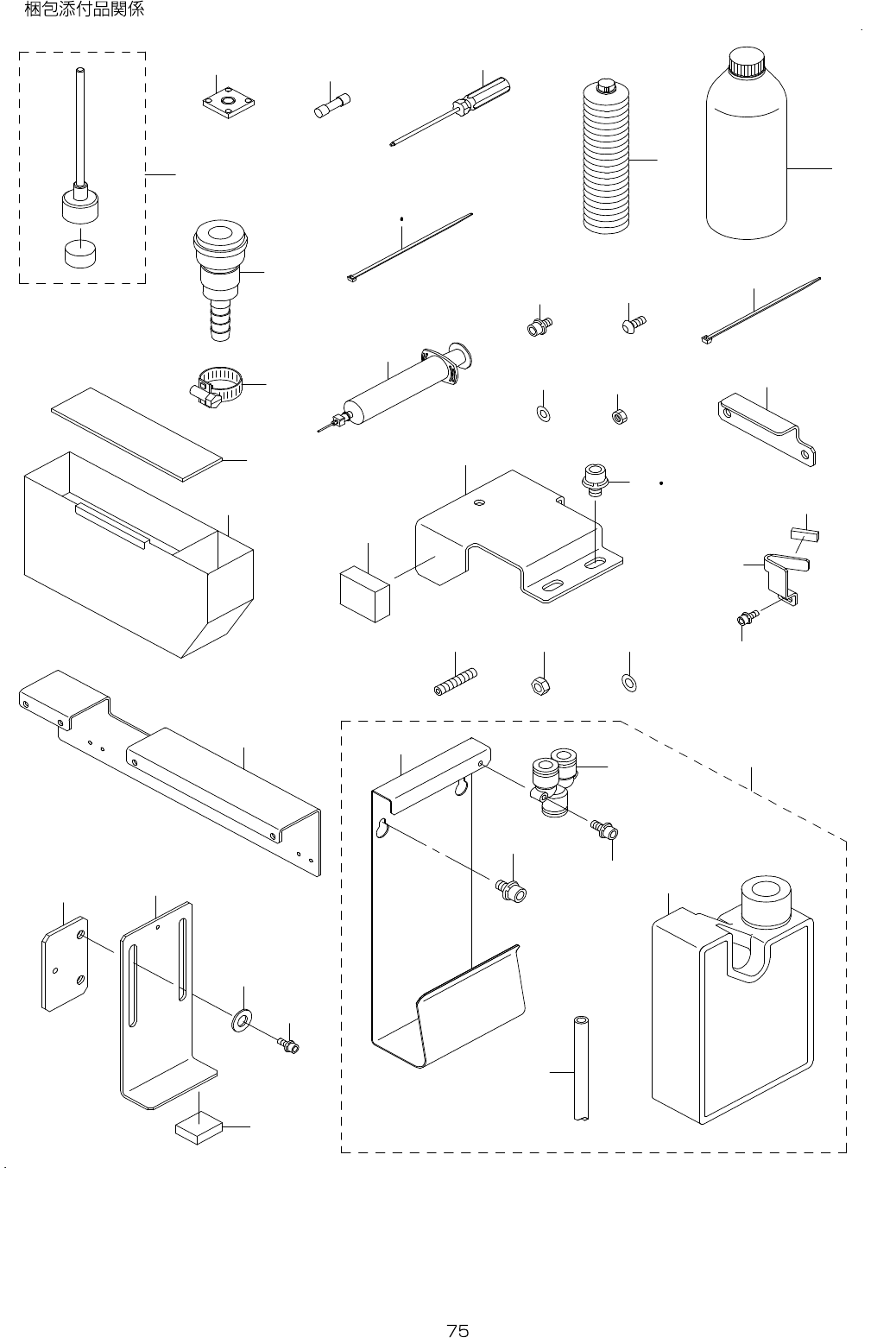 梱包添付品関係

75