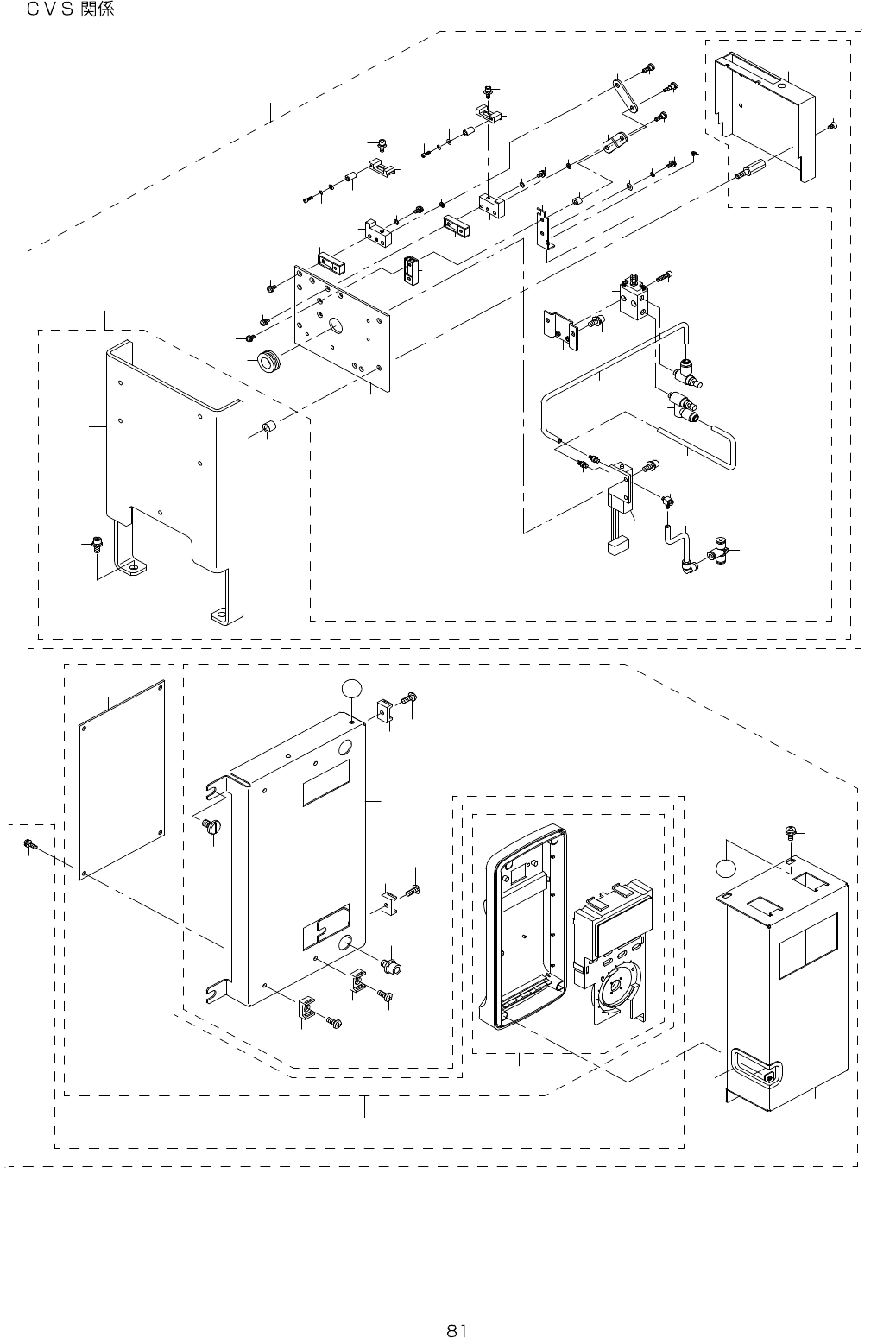 ＣＶＳ 関係

81