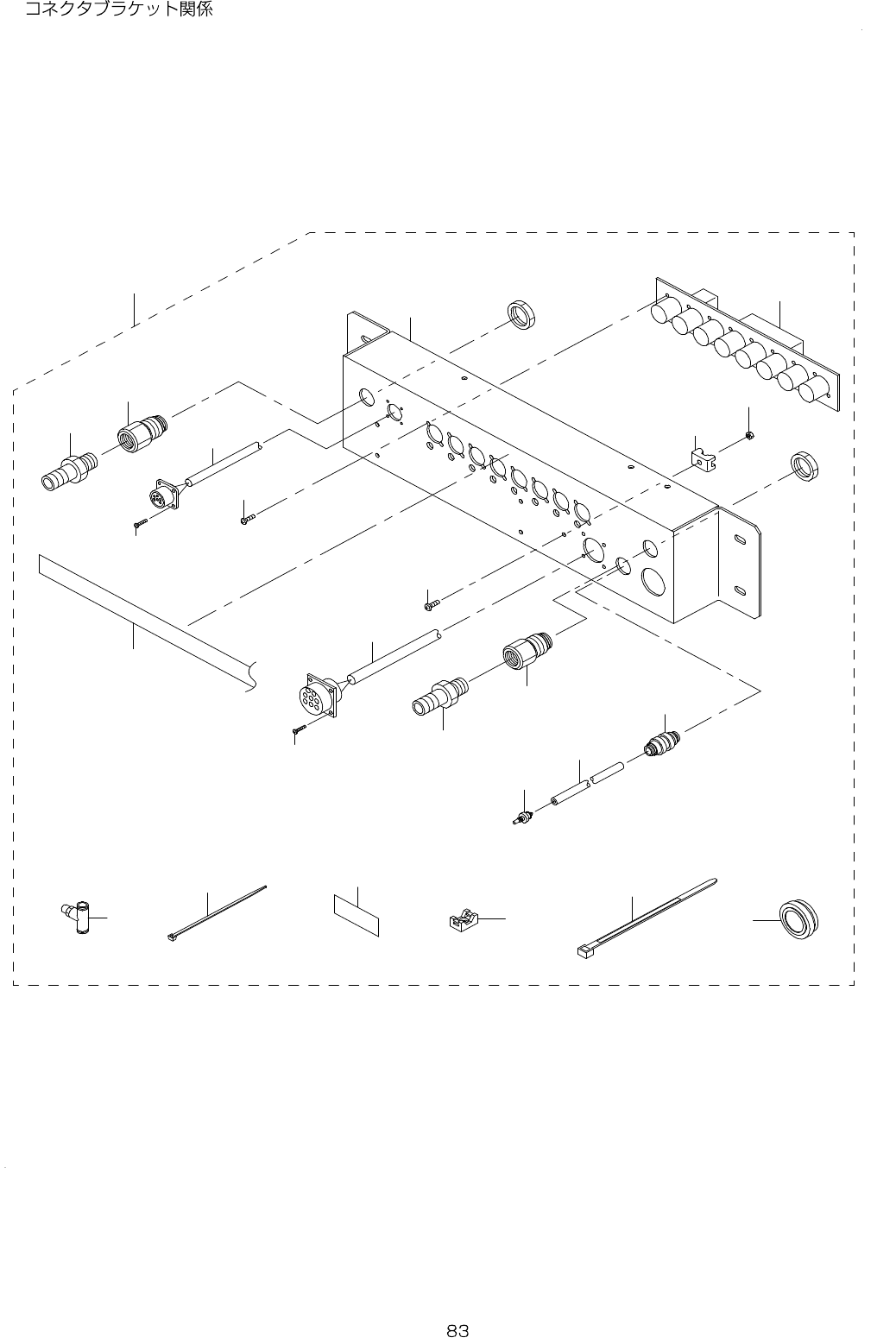 コネクタブラケット関係

83