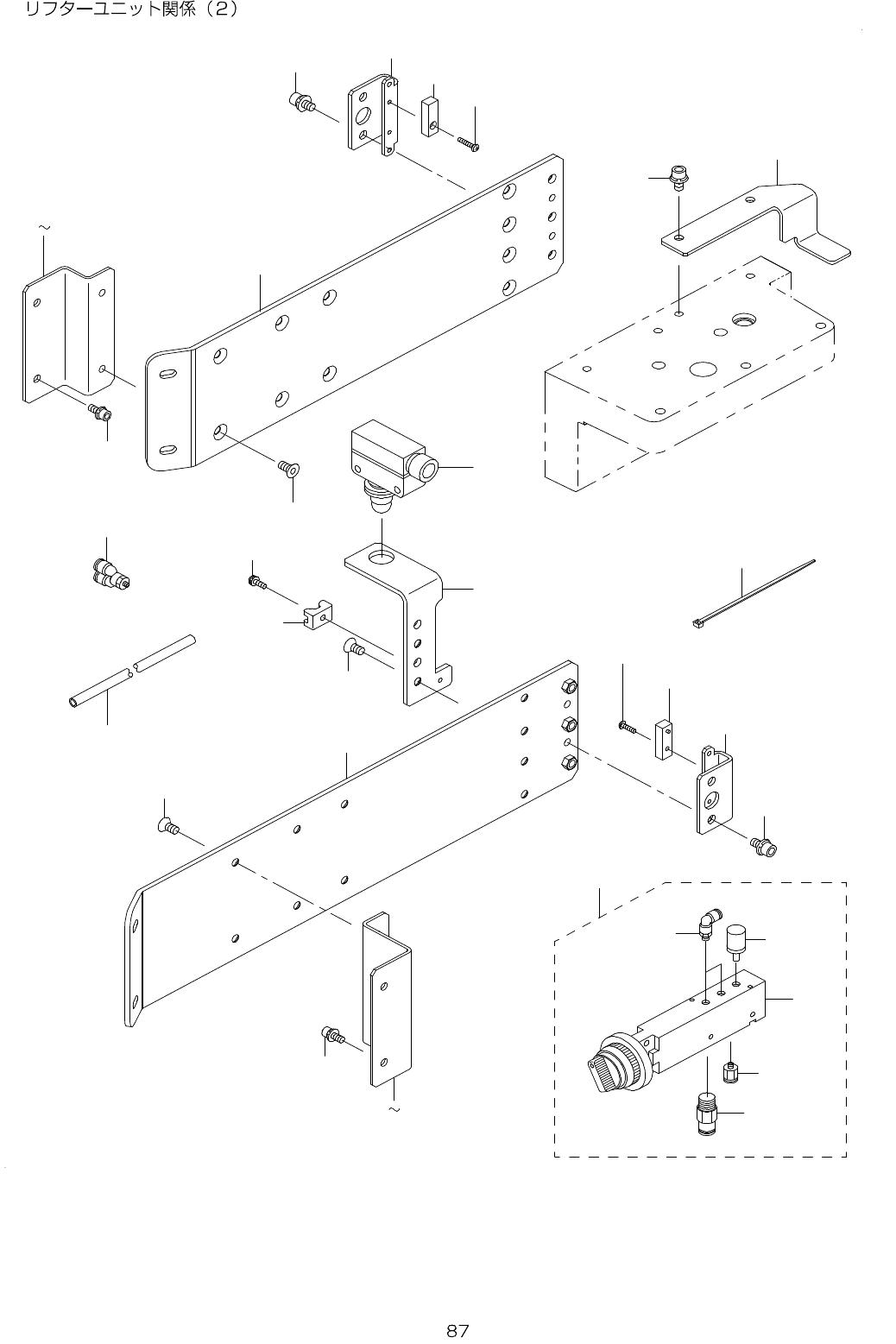 リフターユニット関係（2）

~

~

87