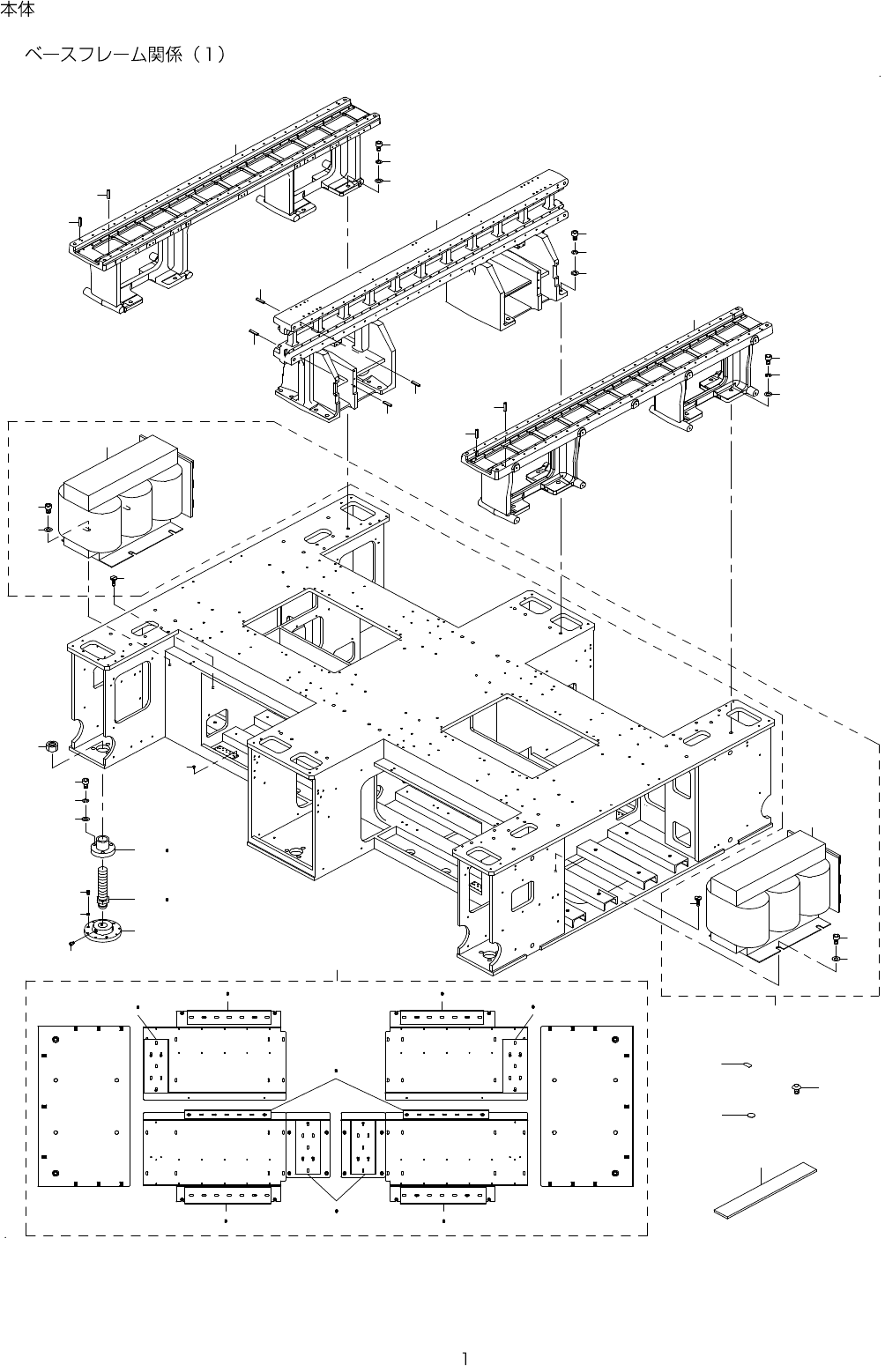 本体

ベースフレーム関係（1）

1