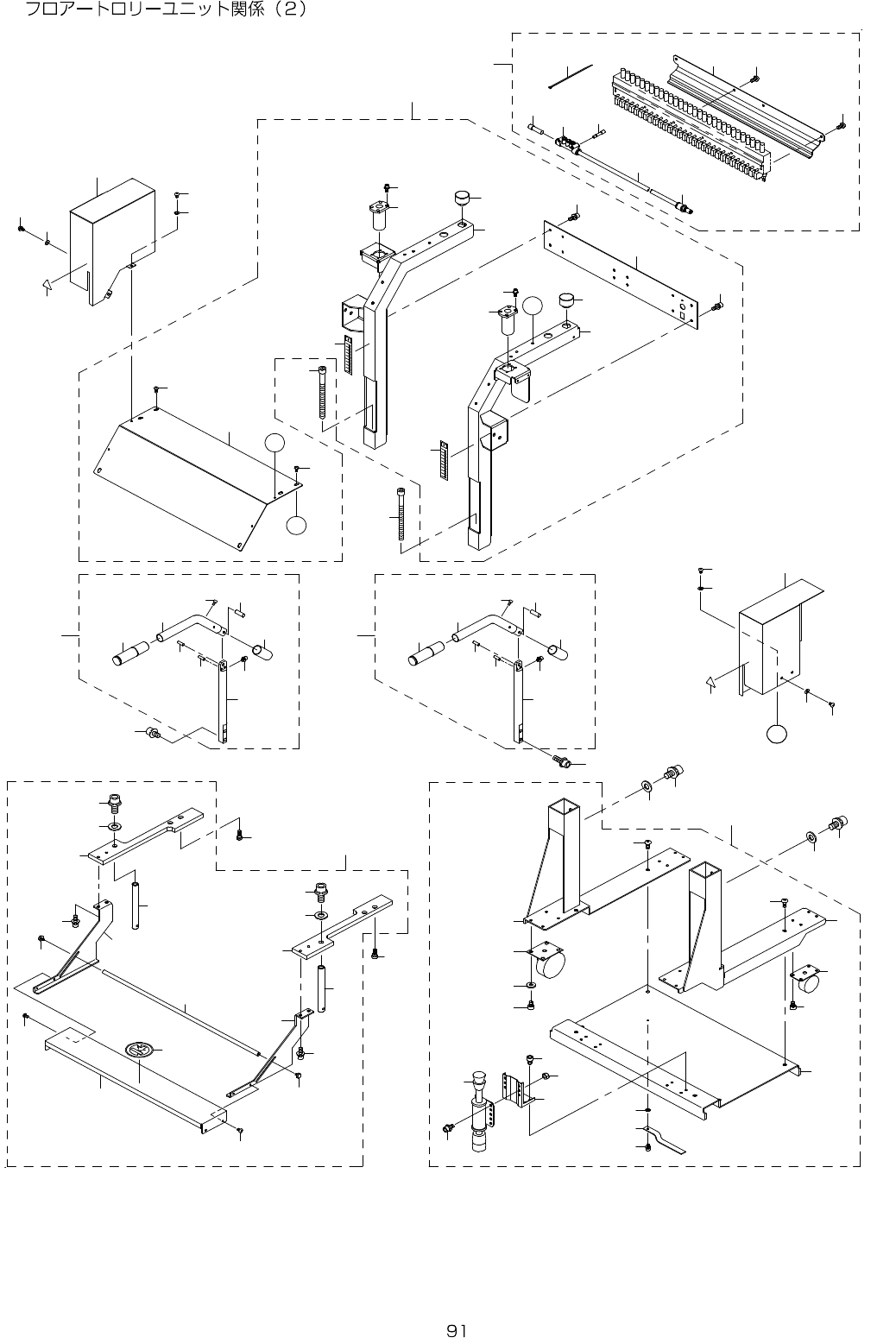 フロアートロリーユニット関係（2）

91