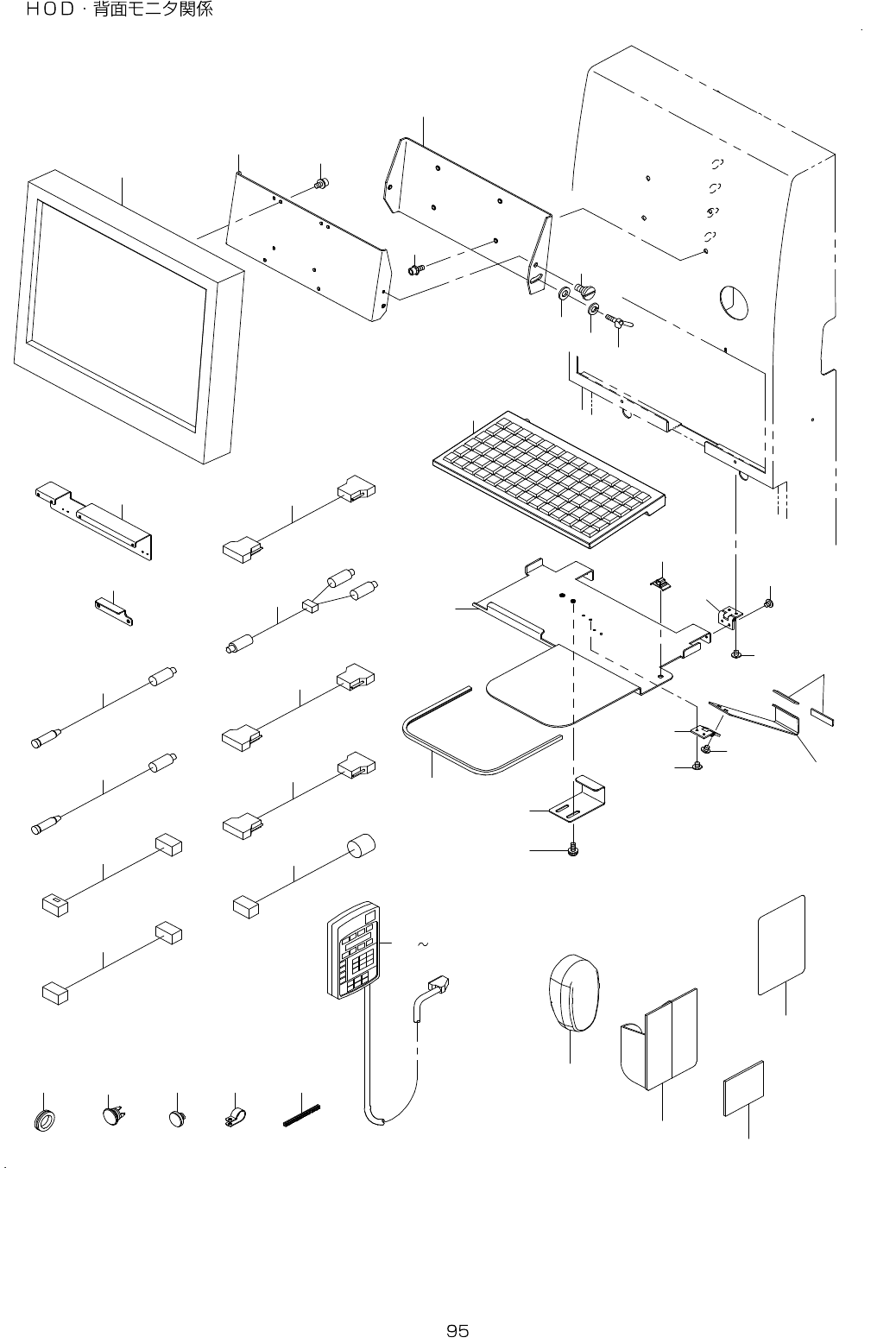 ＨＯＤ・背面モニタ関係

～

95