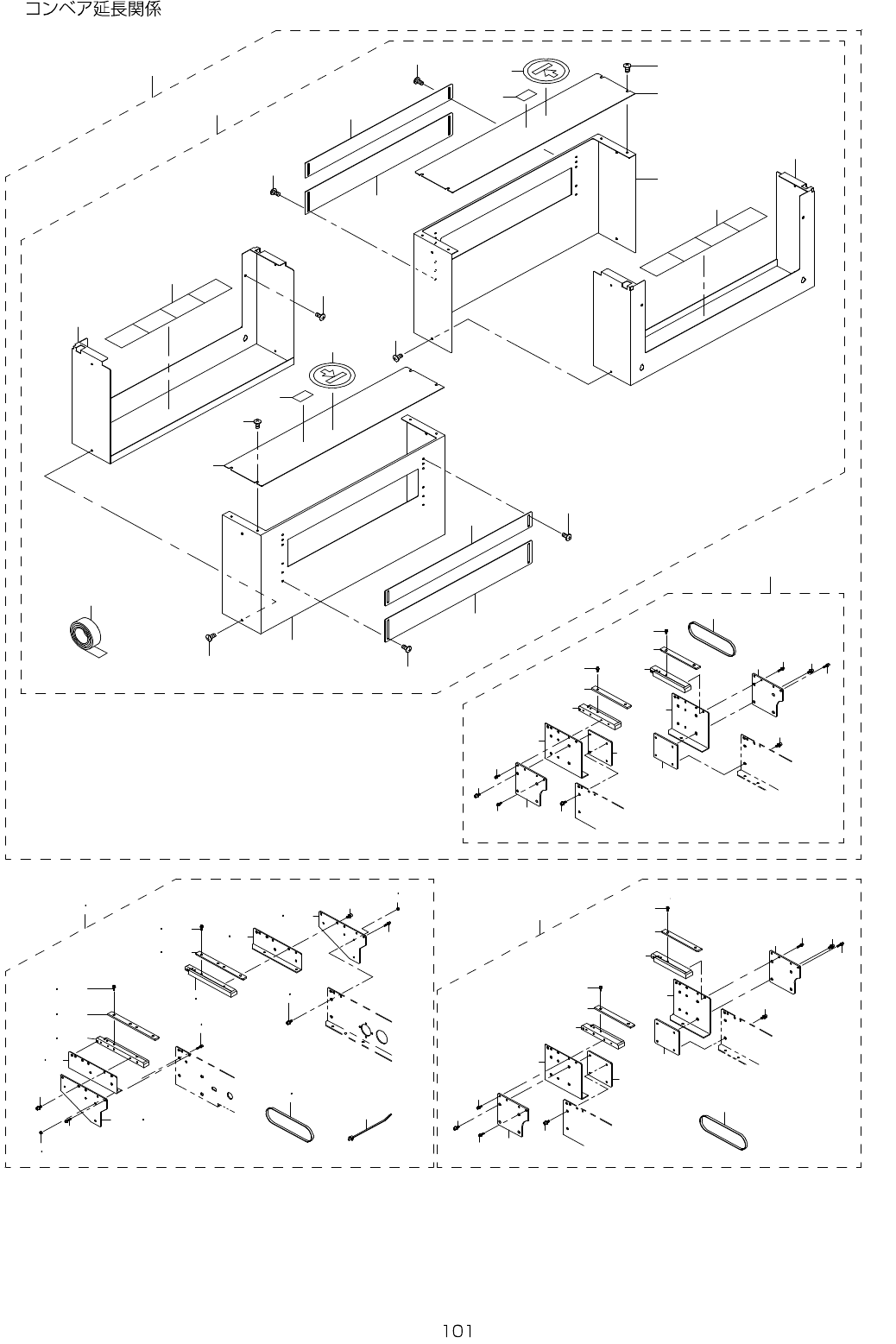 コンベア延長関係

101