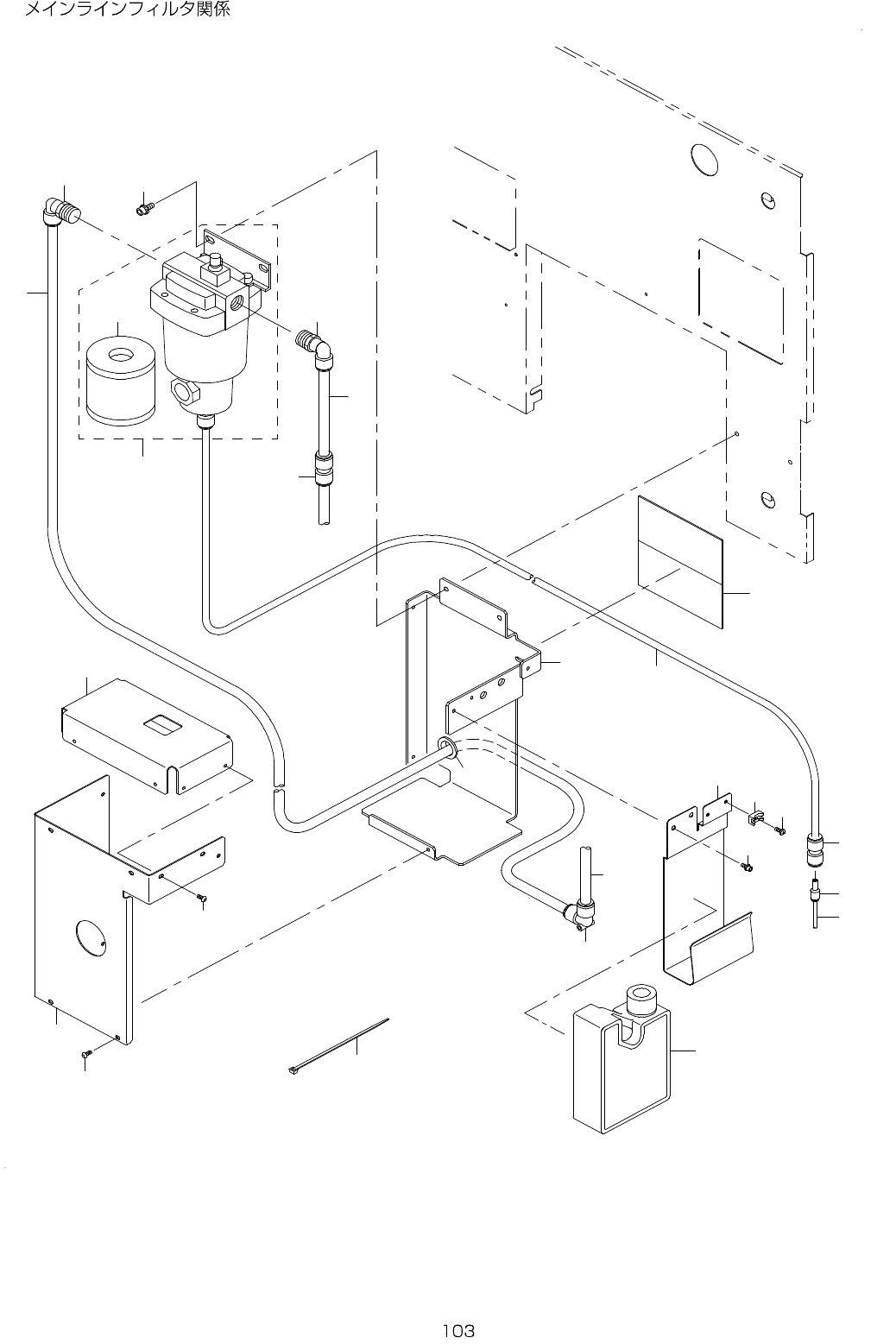 メインラインフィルタ関係

103