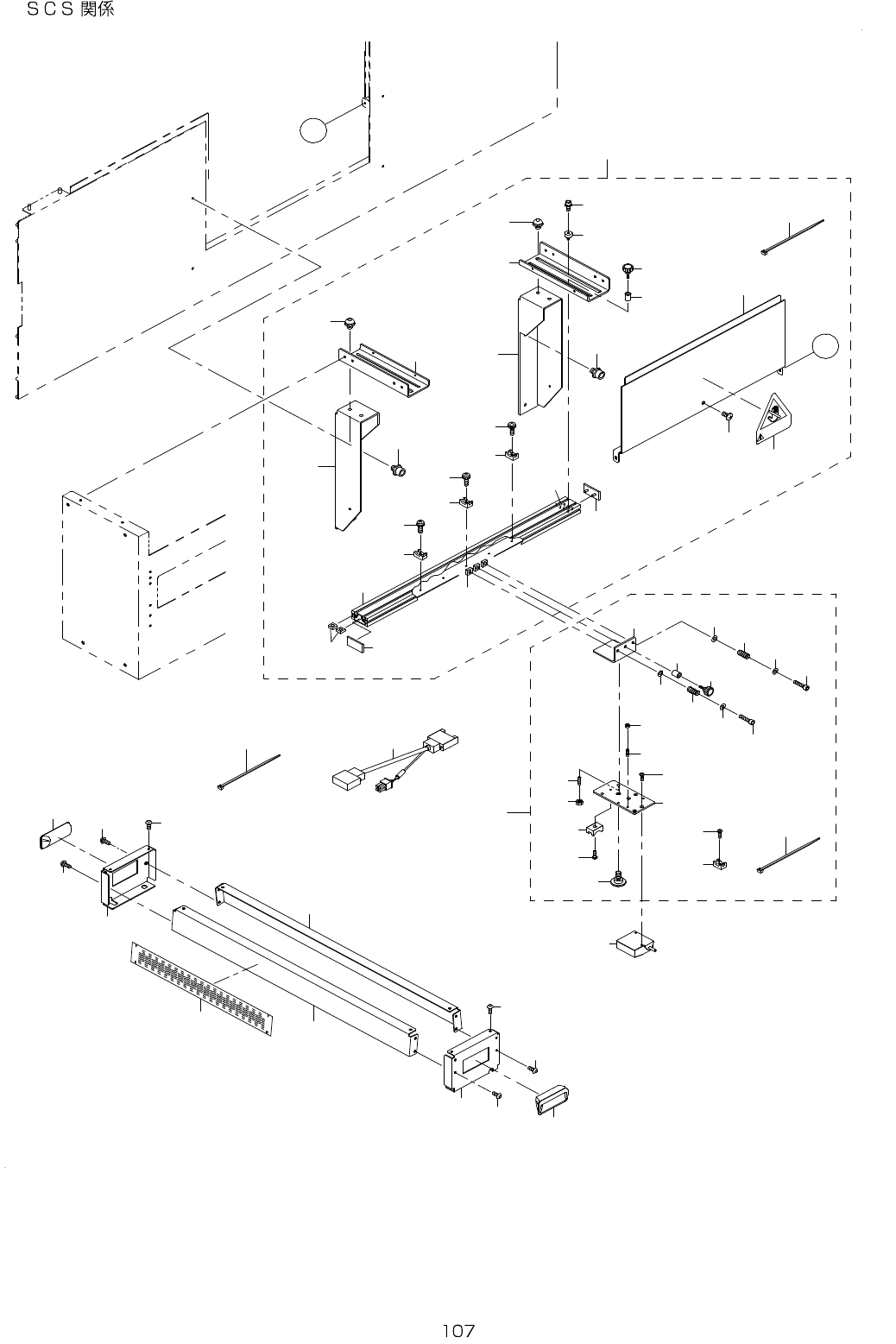 ＳＣＳ 関係

107