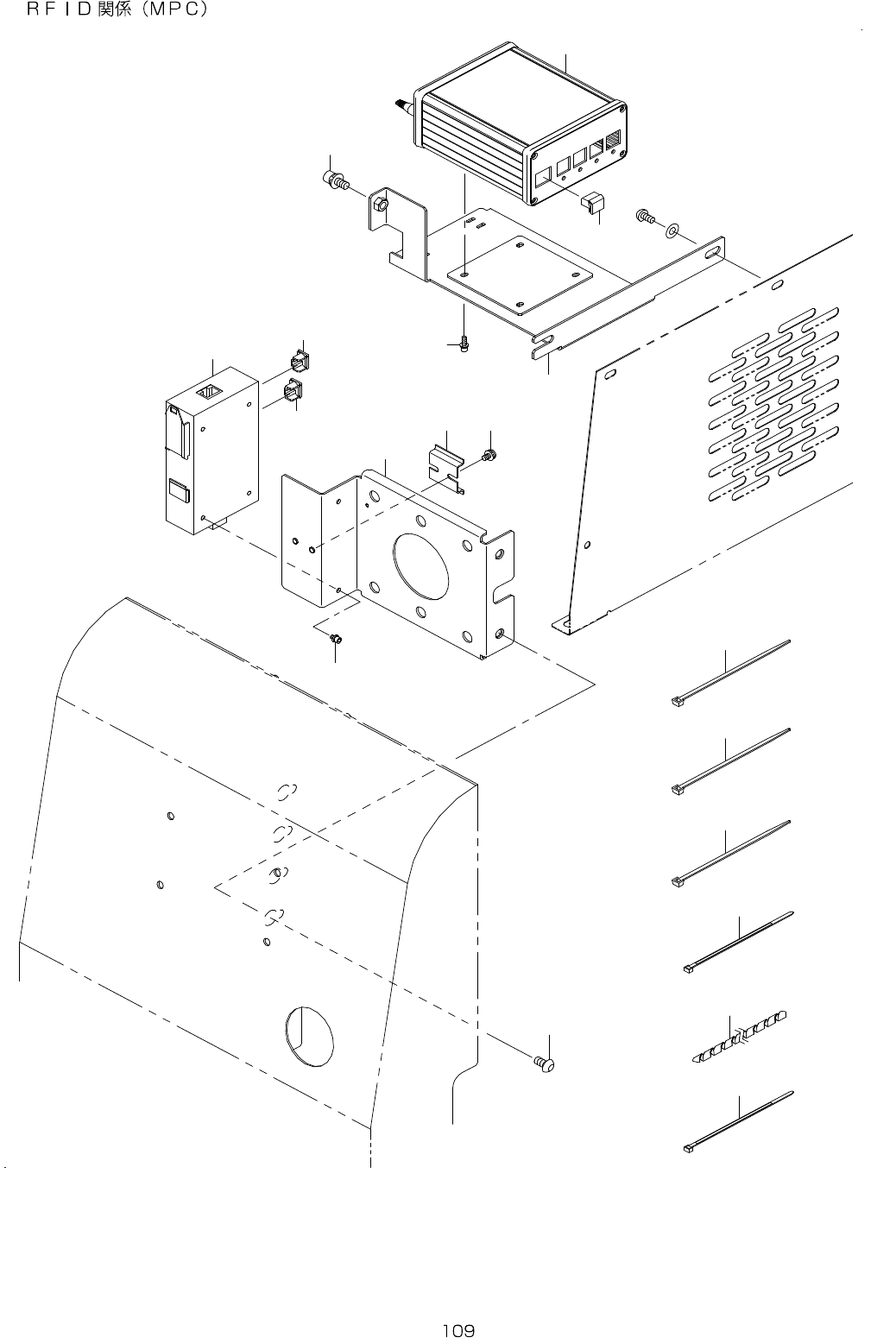 ＲＦＩＤ関係（ＭＰＣ）

109