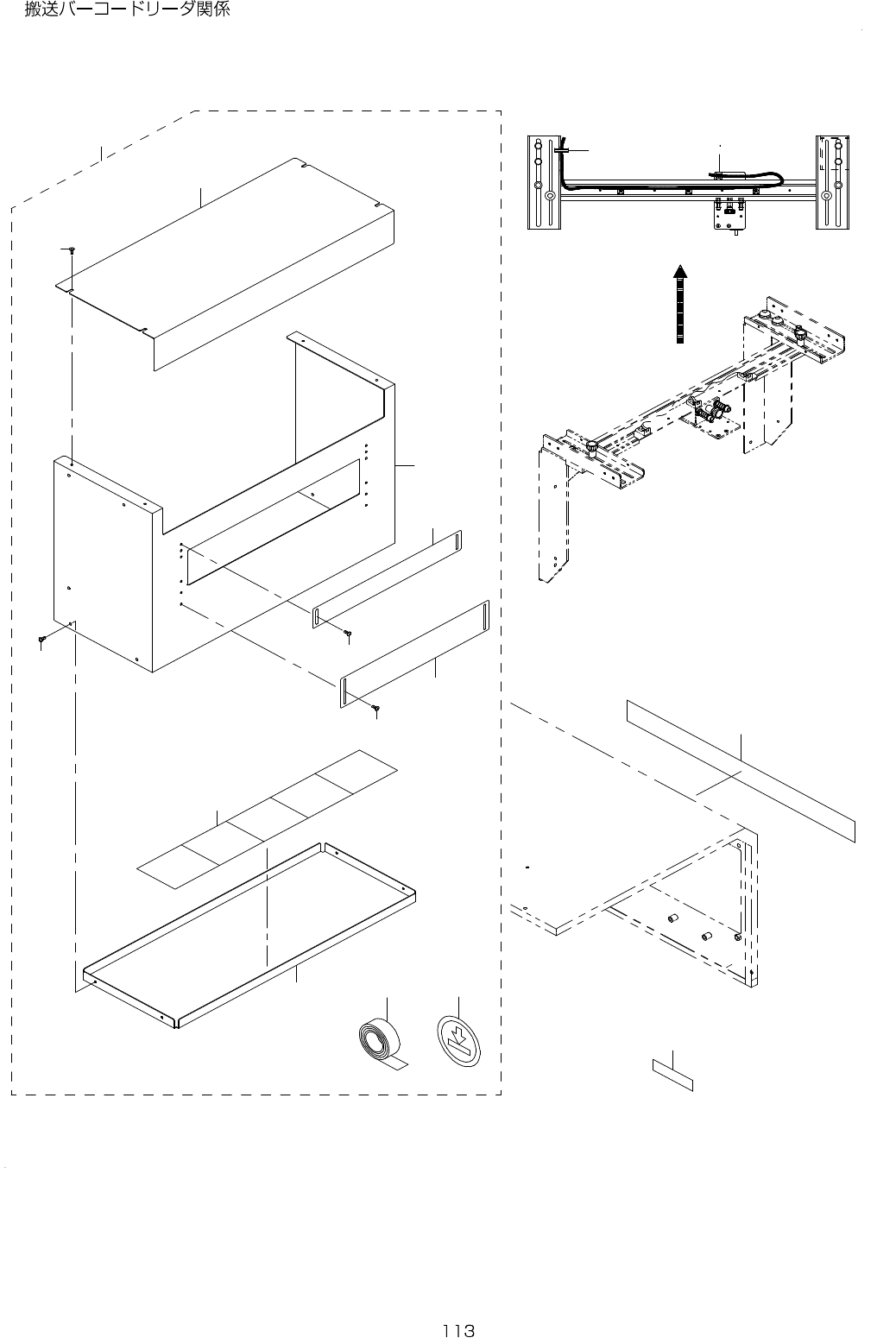 搬送バーコードリーダ関係

113