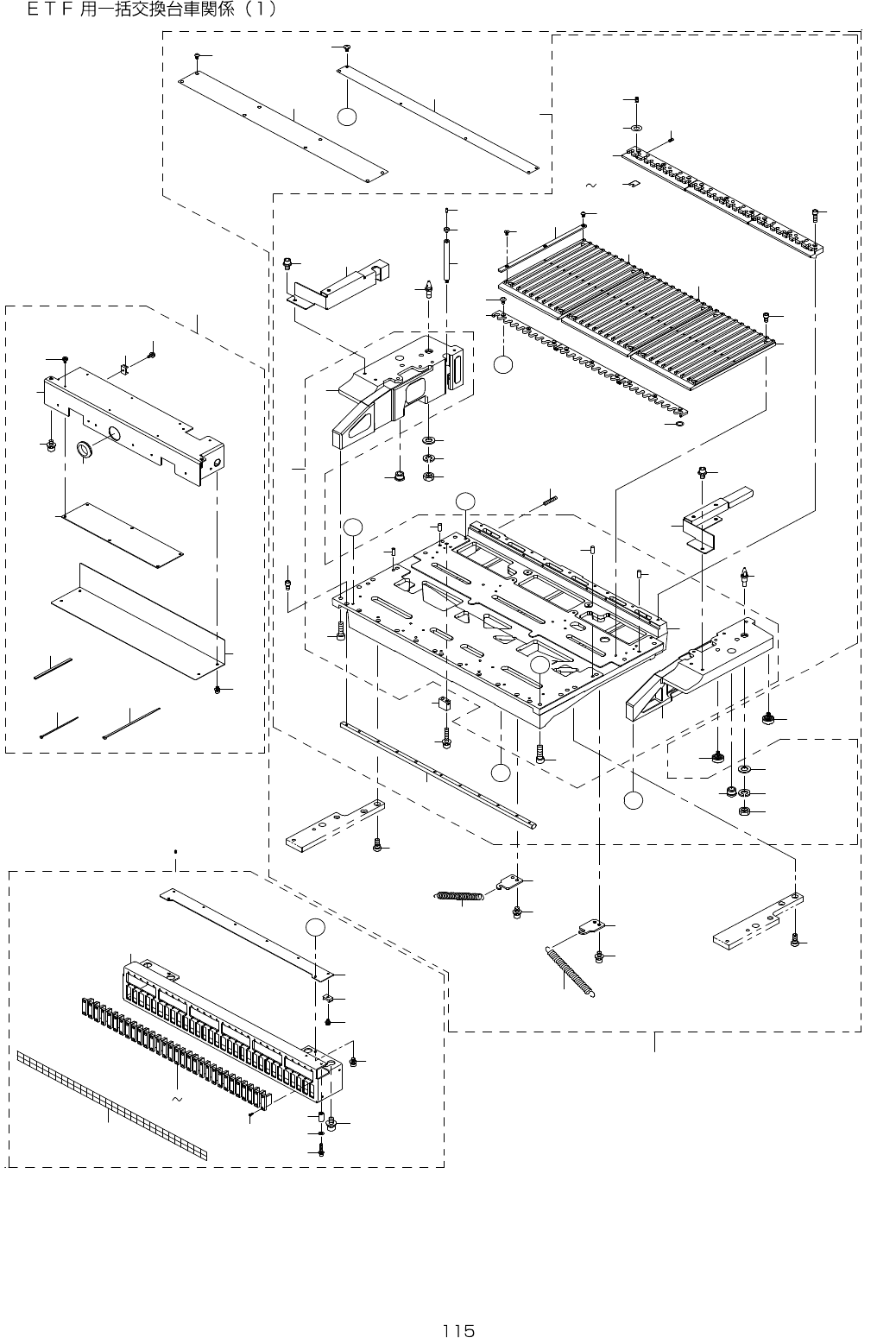 ＥＴＦ用一括交換台車関係（１）

～

～

115