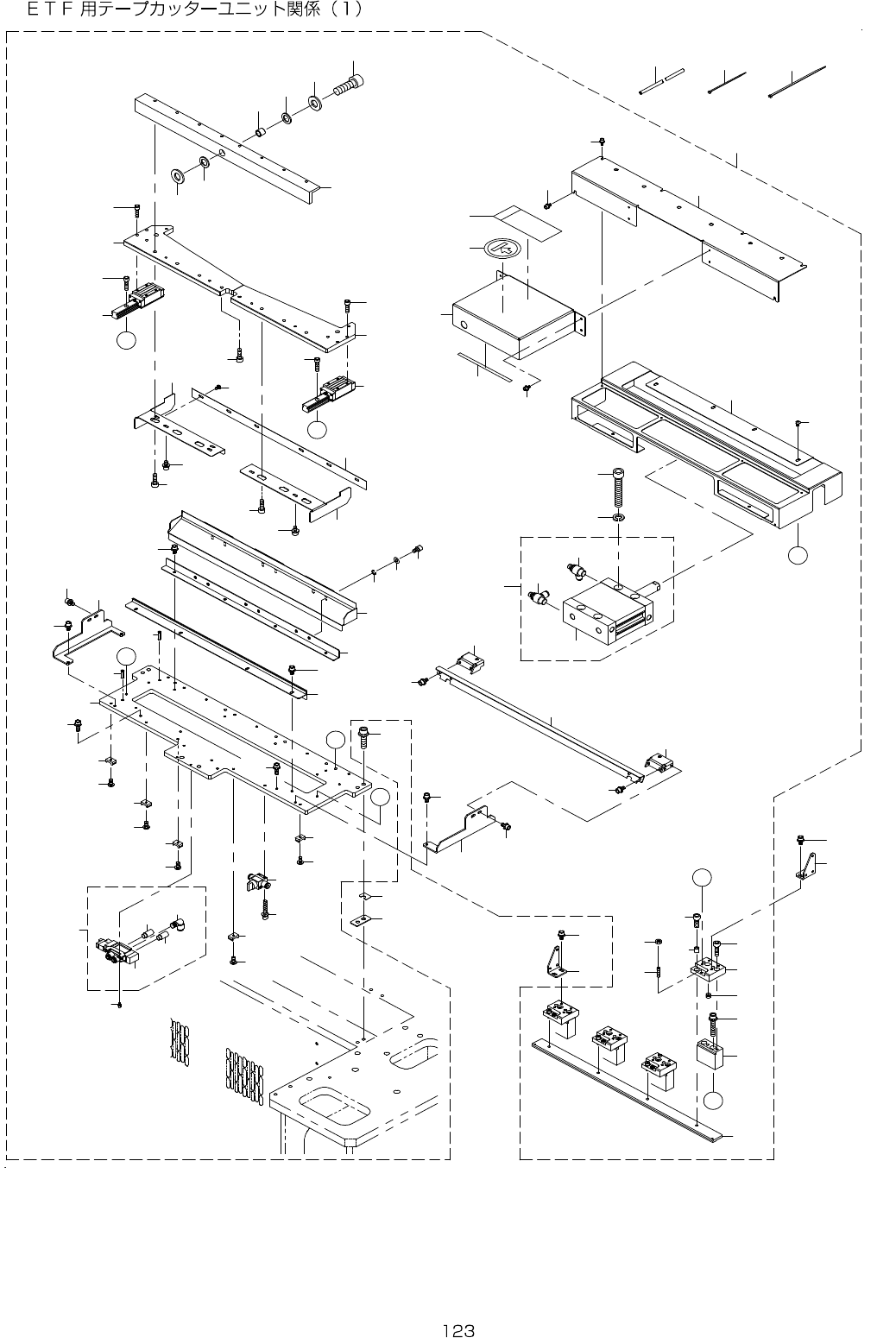 ＥＴＦ用テープカッターユニット関係（１）

123