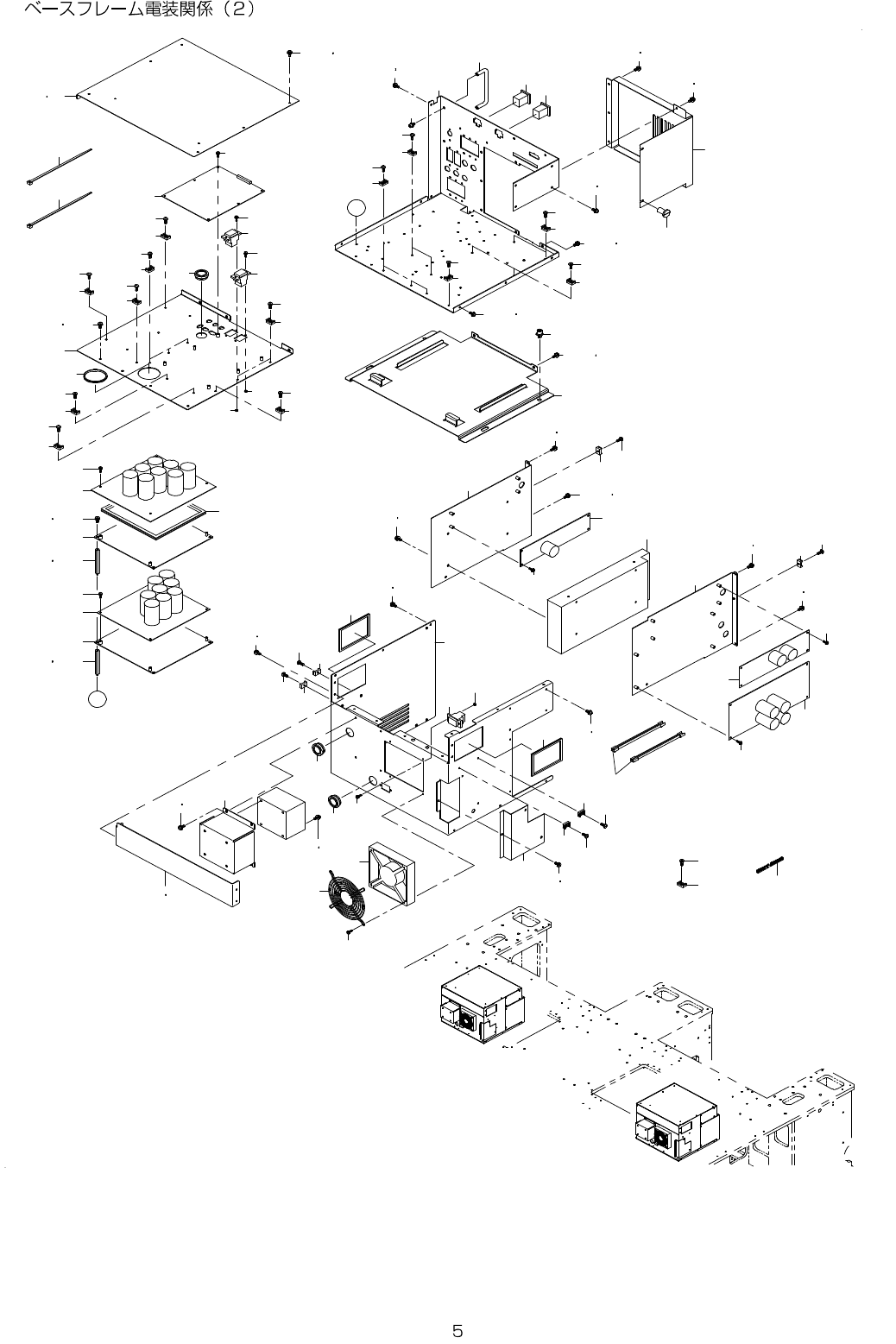 ベースフレーム電装関係（2）

5