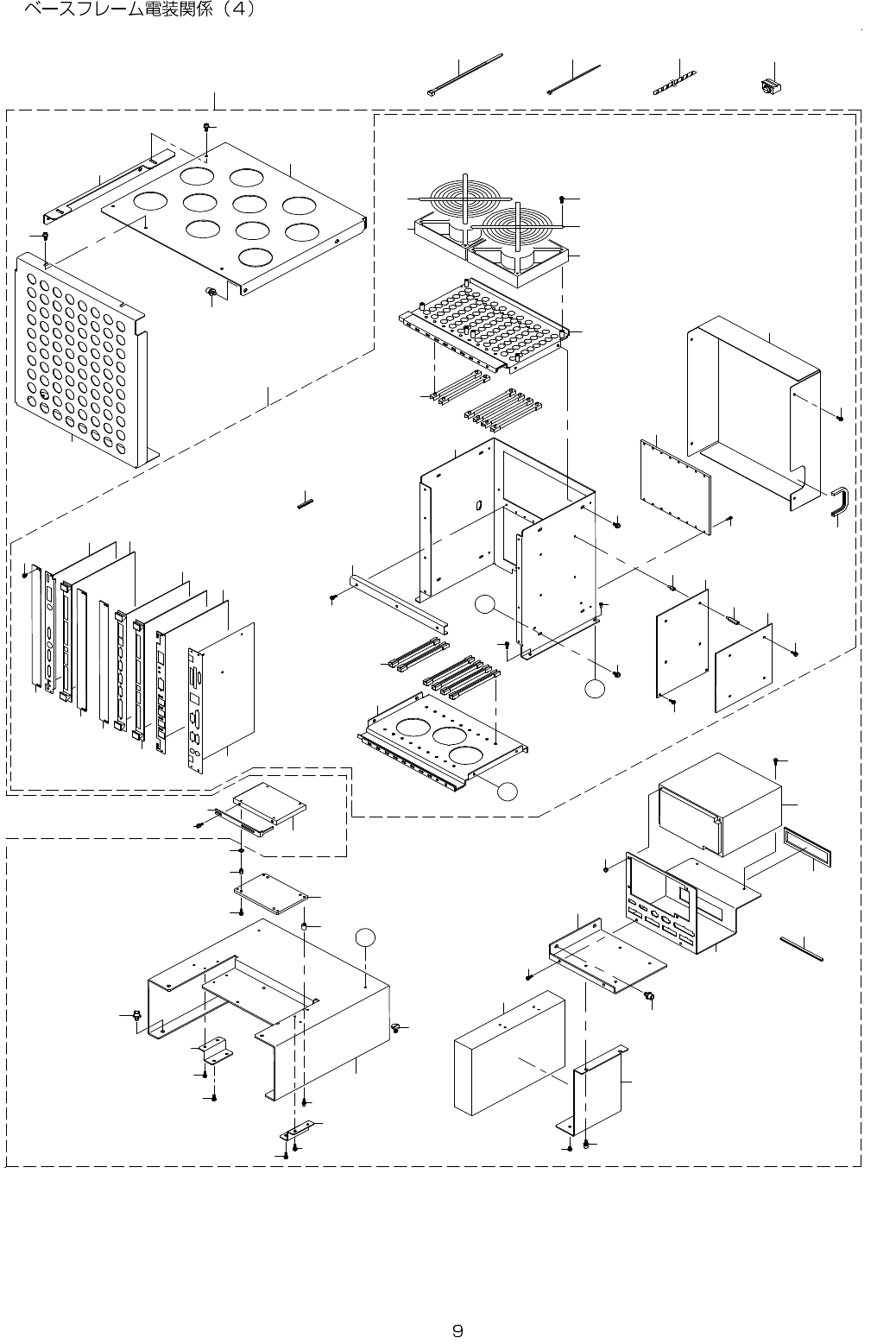 ベースフレーム電装関係（4）

9