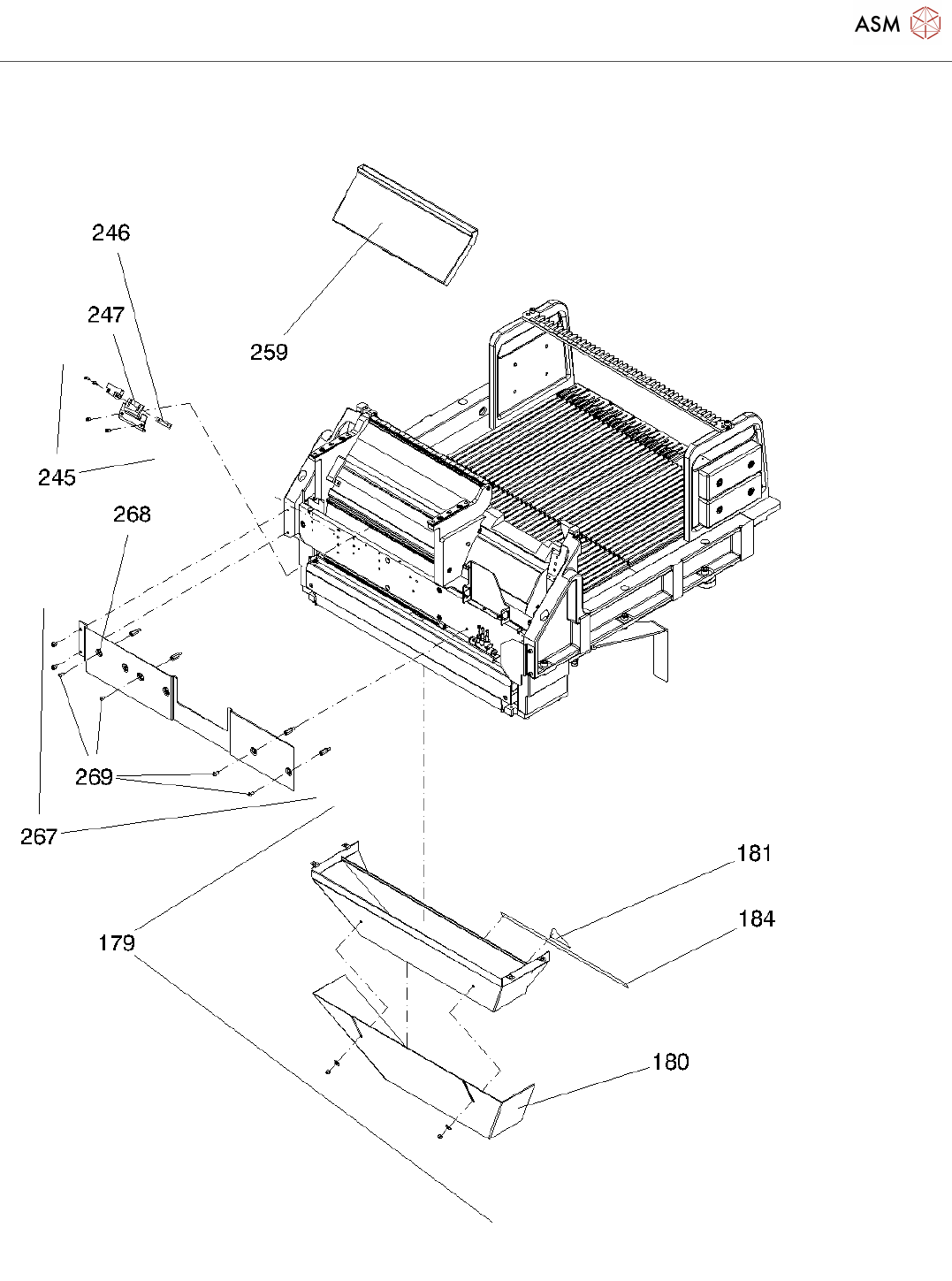 ASM

246

247

259

245

268

269

267

181

184

179

180