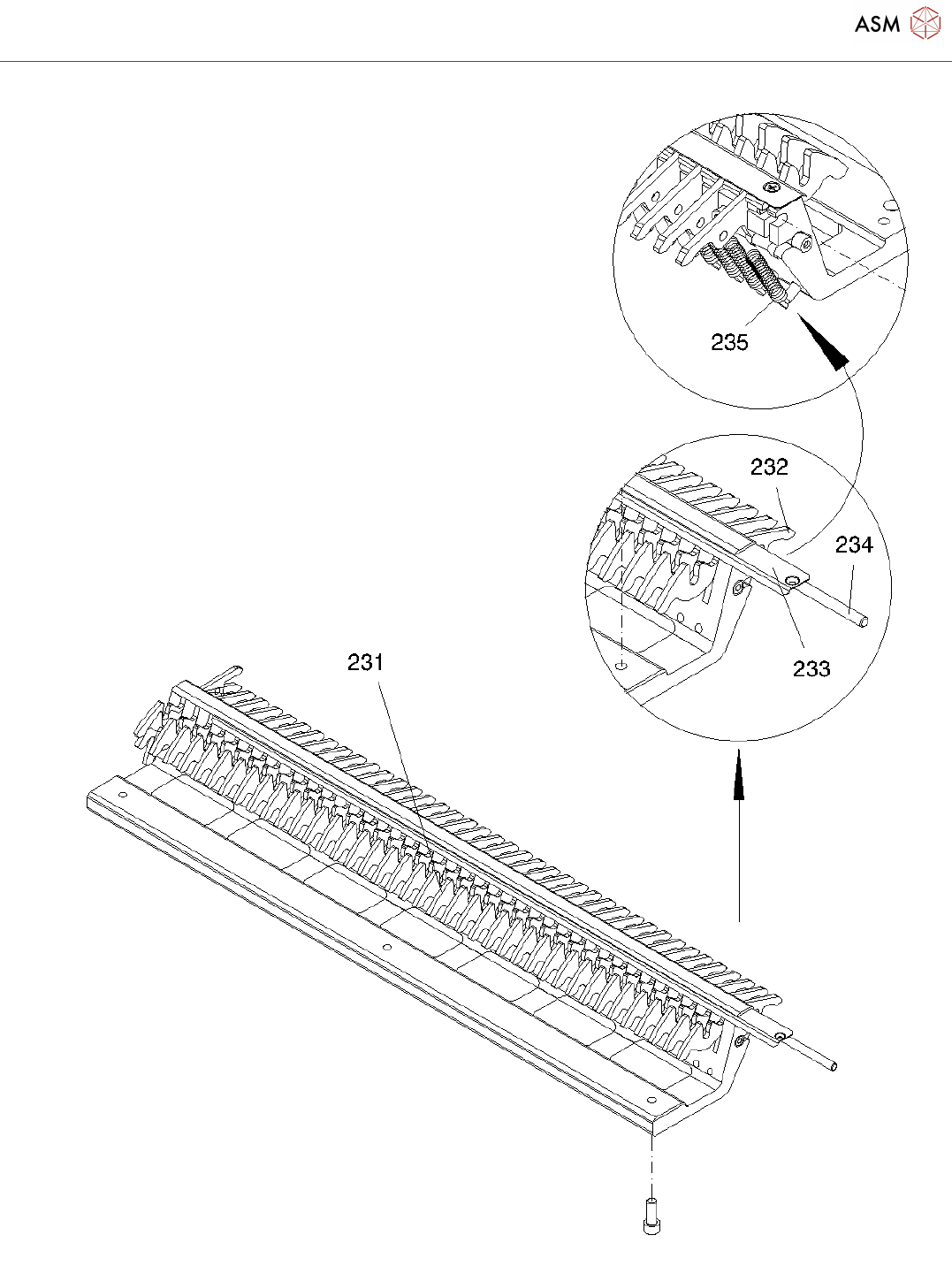 ASM

235

232

234

233

231