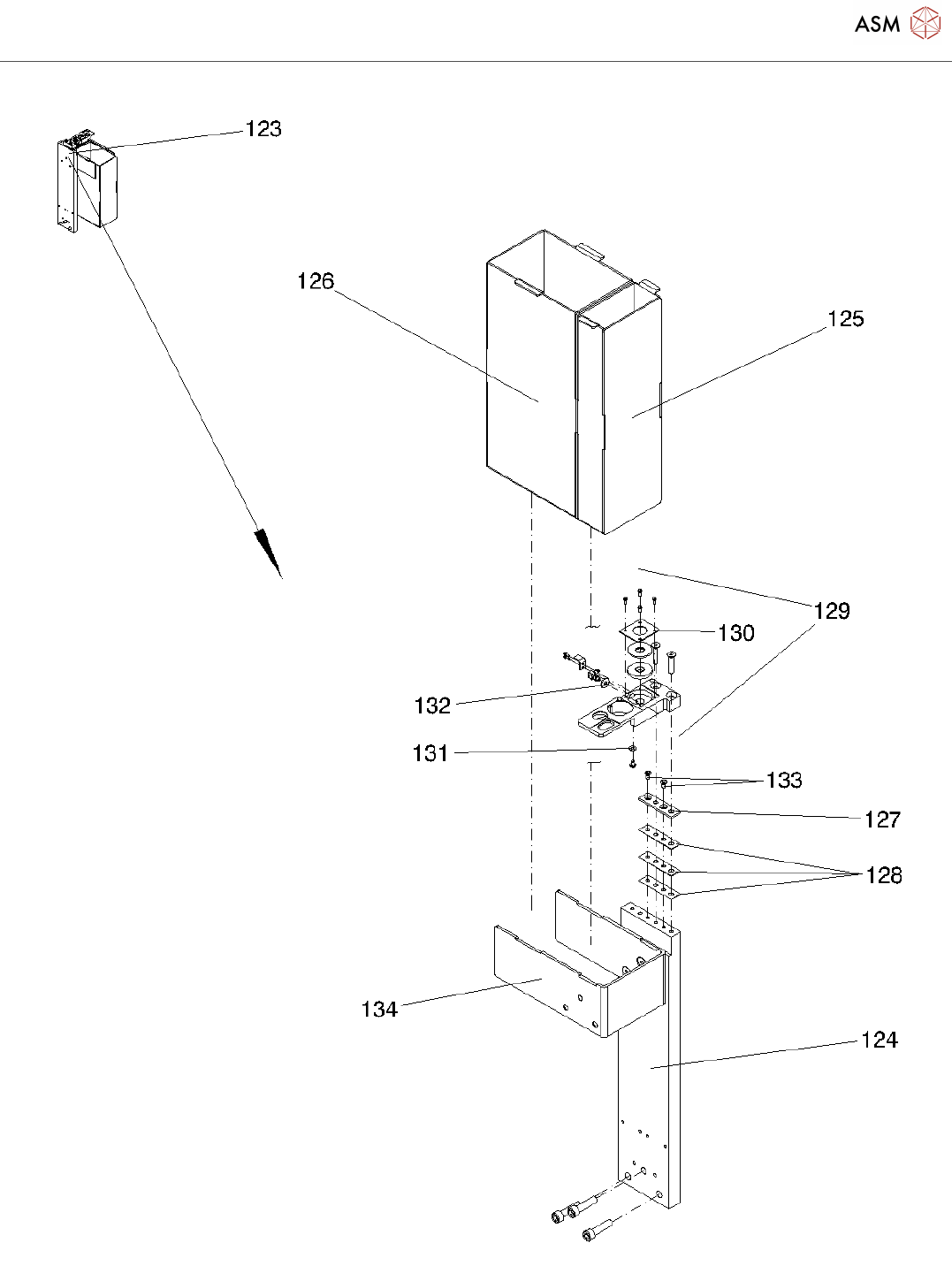 ASM

123

126

125

129

130

132

131

133

127

128

134

124