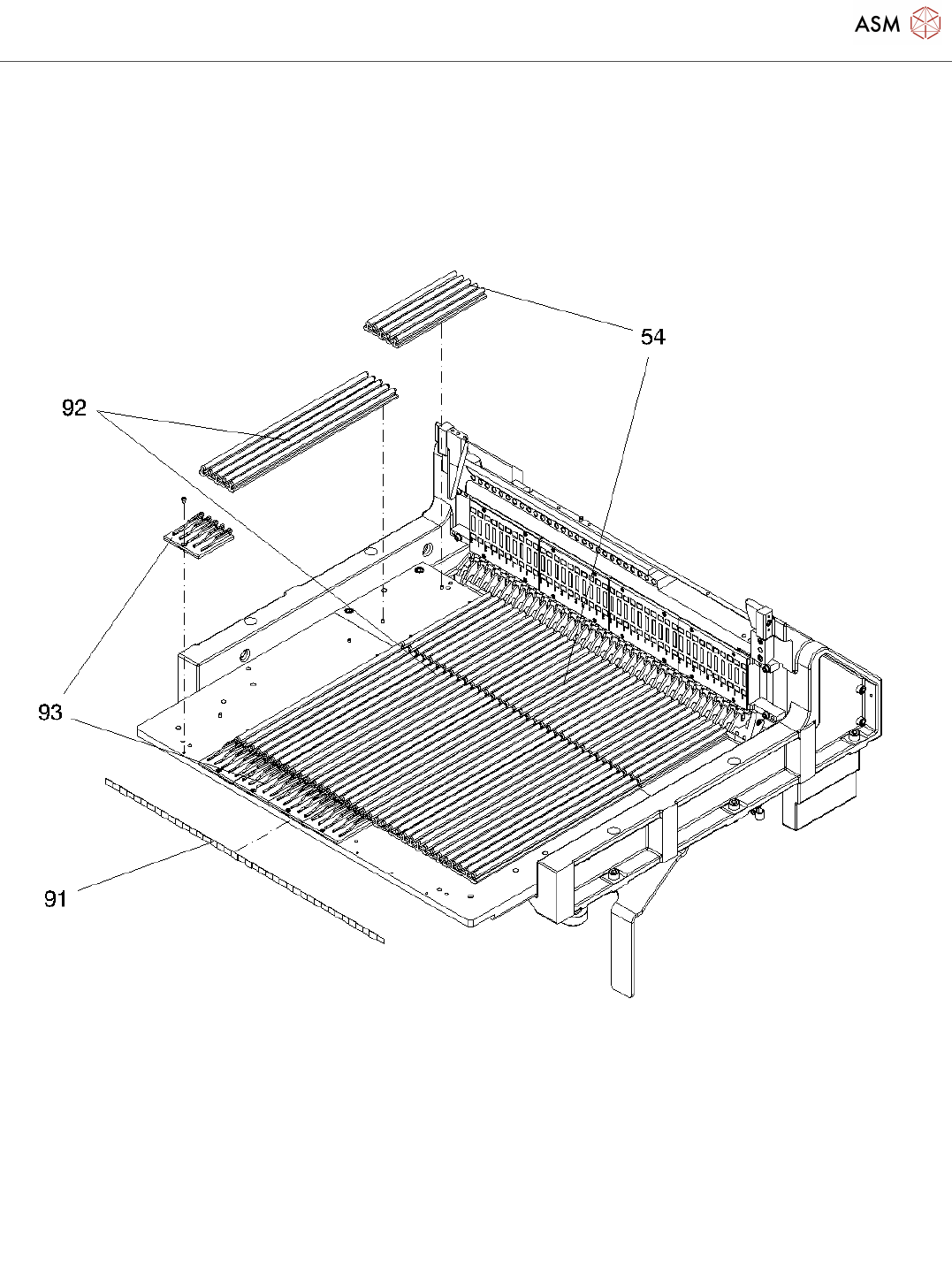 ASM

54

92

93

91