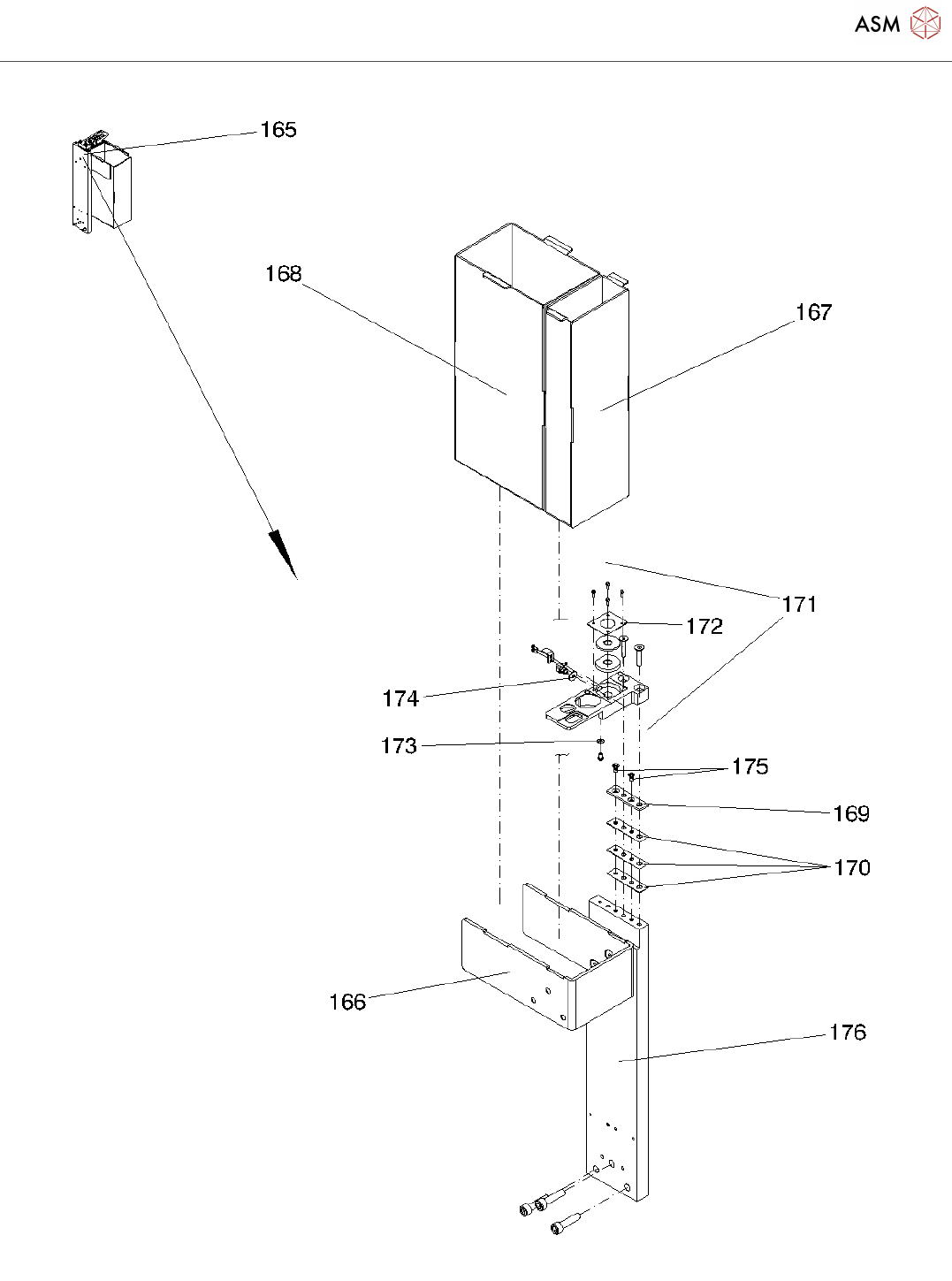 ASM

165

168

167

171

172

174

173

175

169

170

166

176