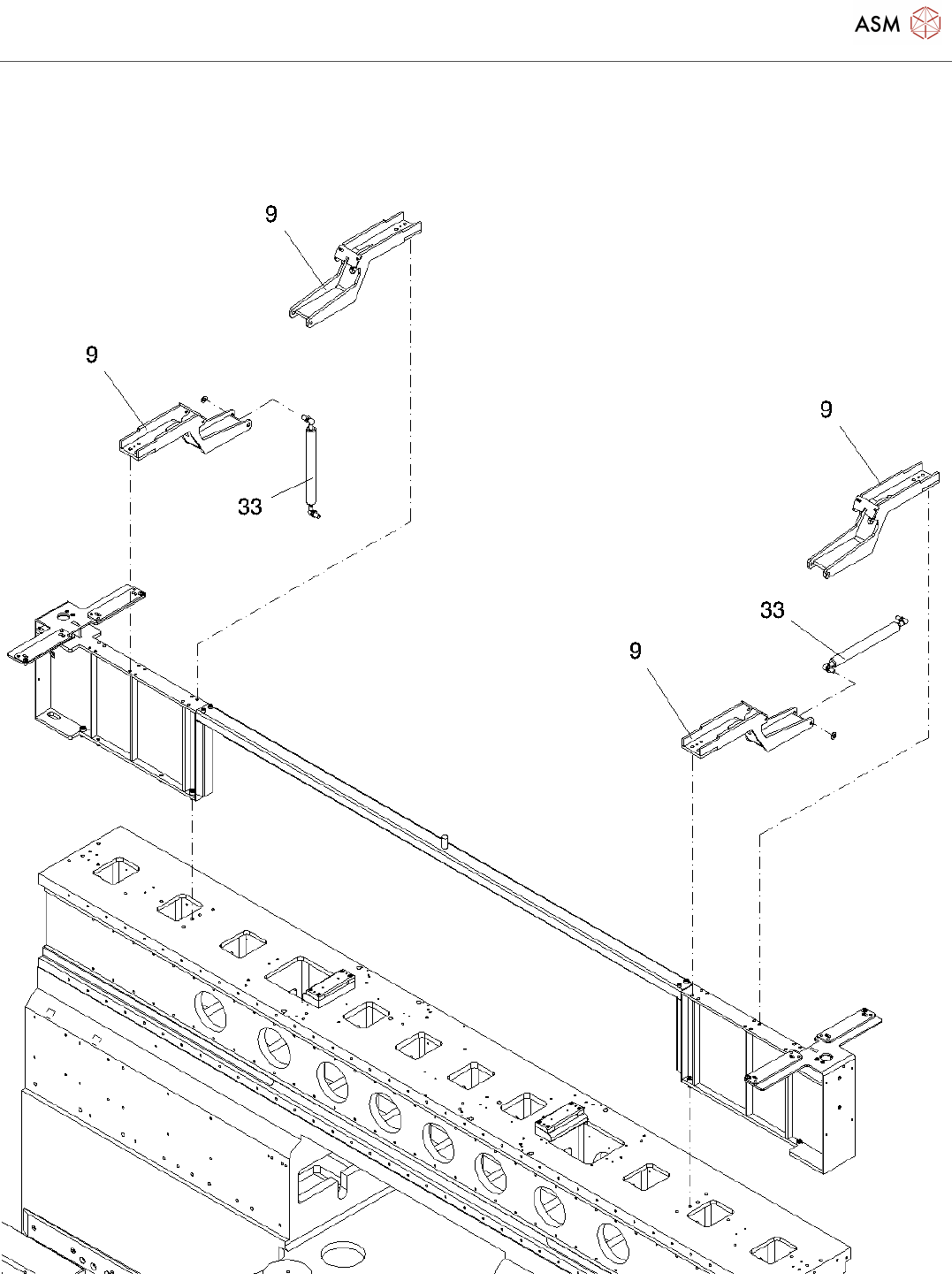 ASM

9

9

33

9

33

9