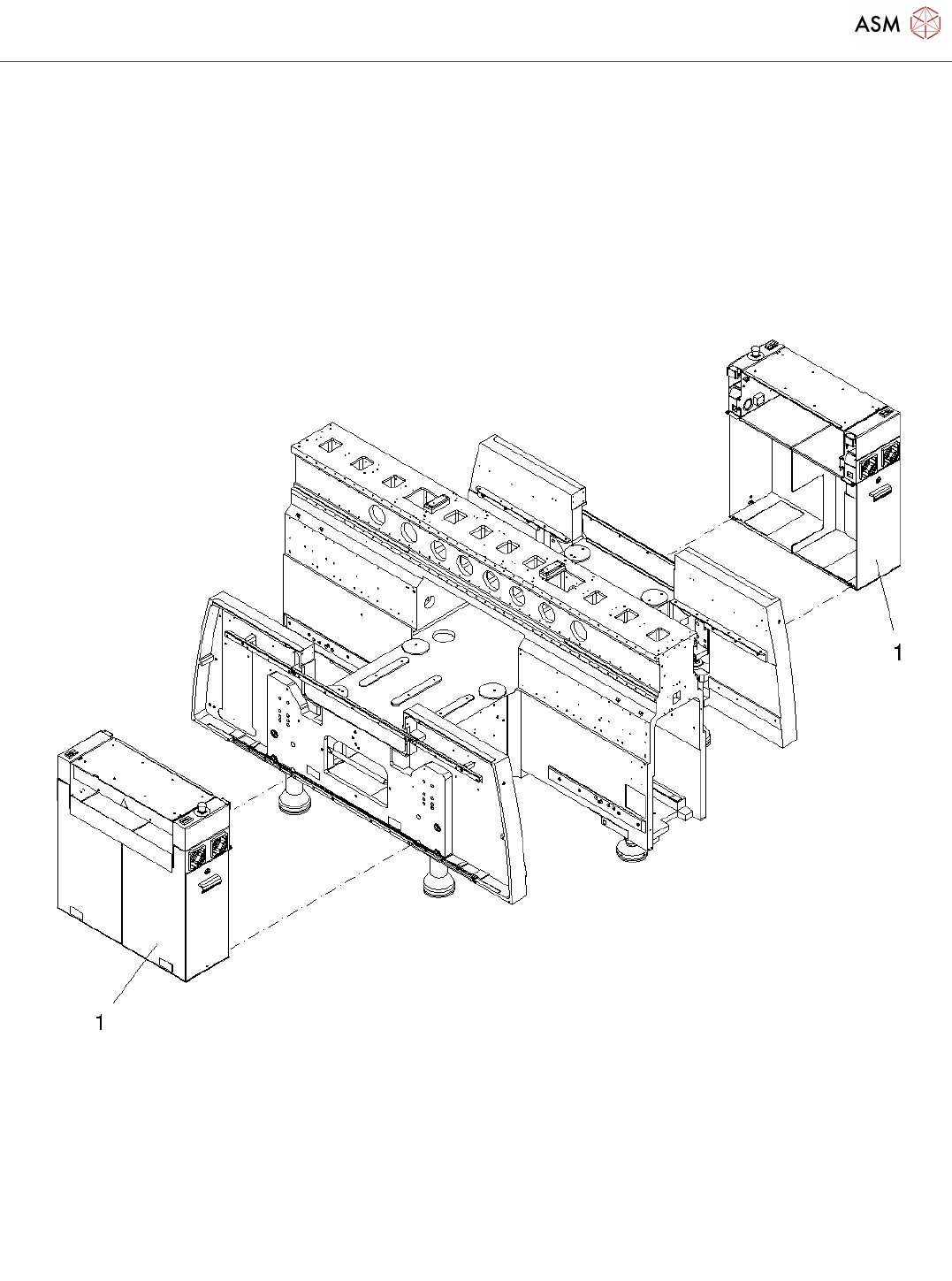 ASM

1

1