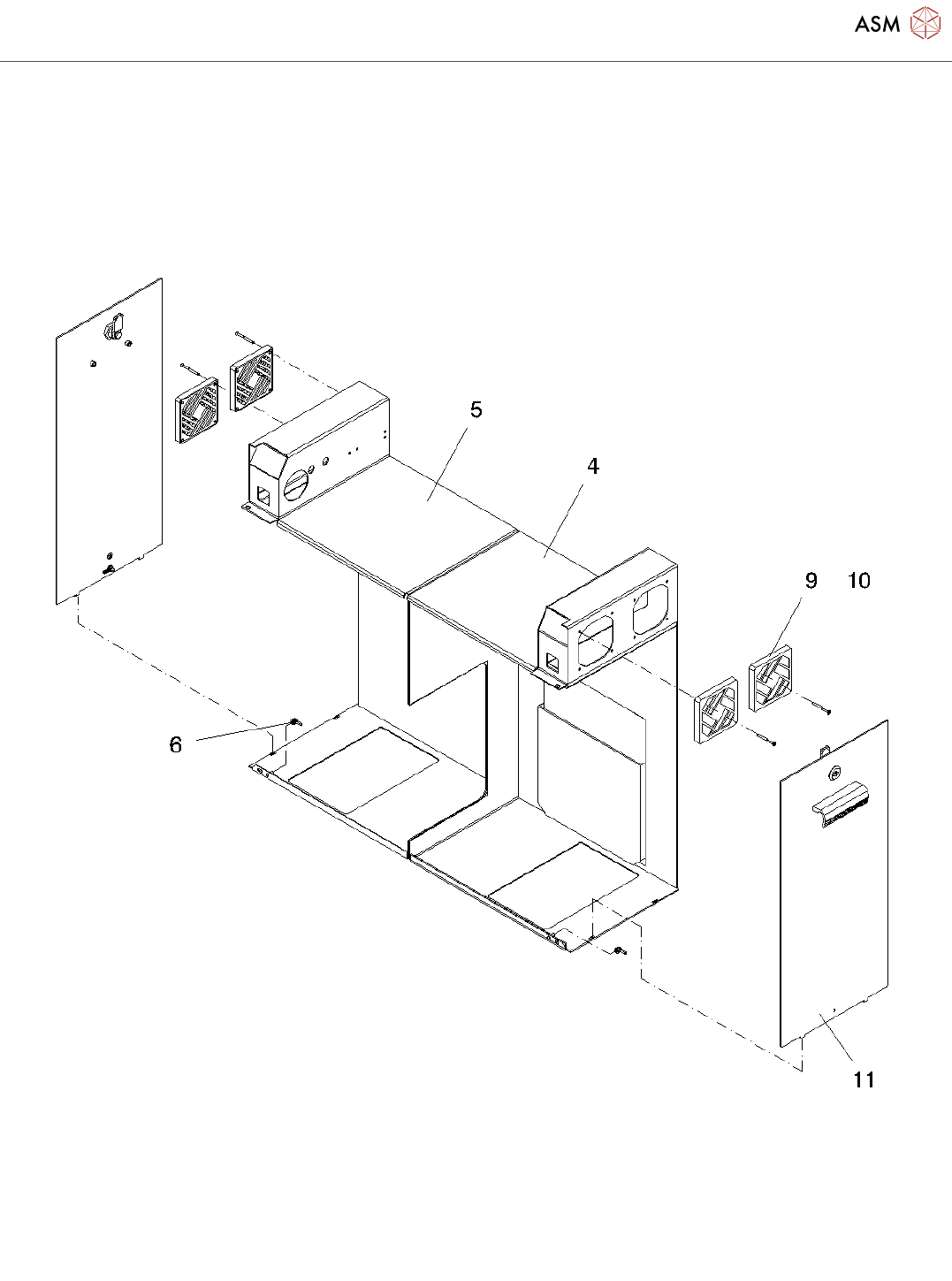 ASM

5

4

9 10

6

11