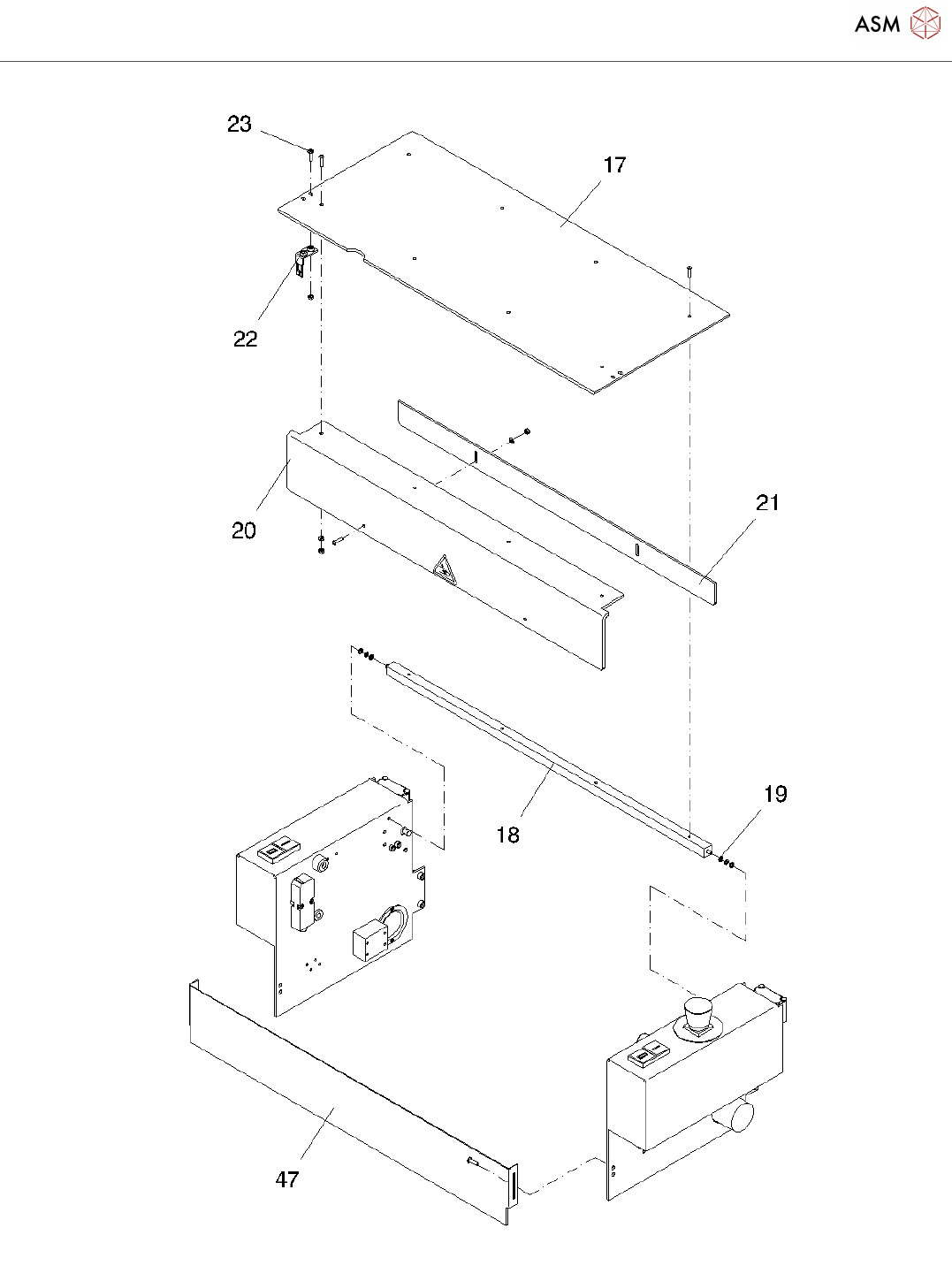 ASM

23
17
22
20
21
18
19
47