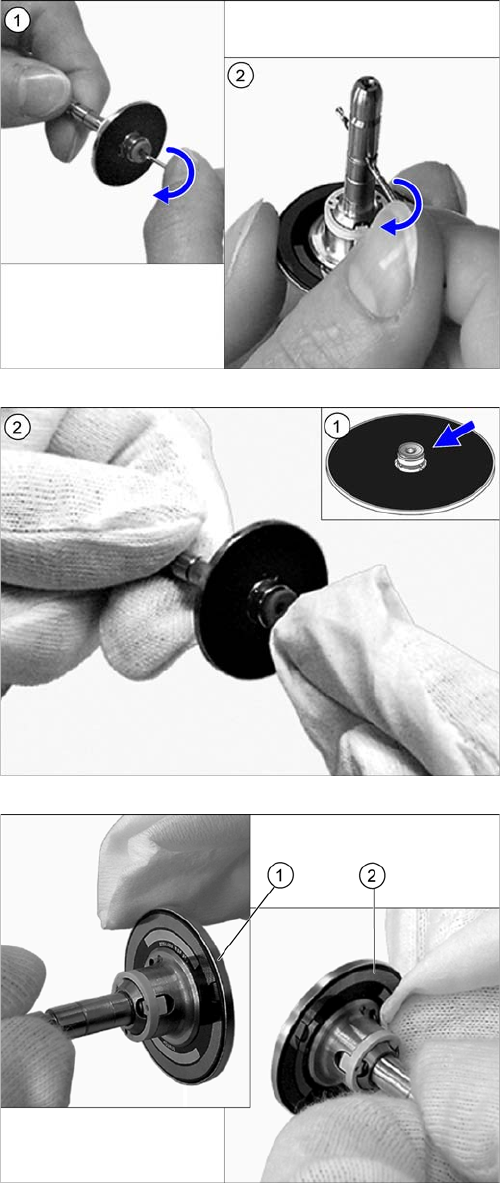 1

2

2

1

1

2