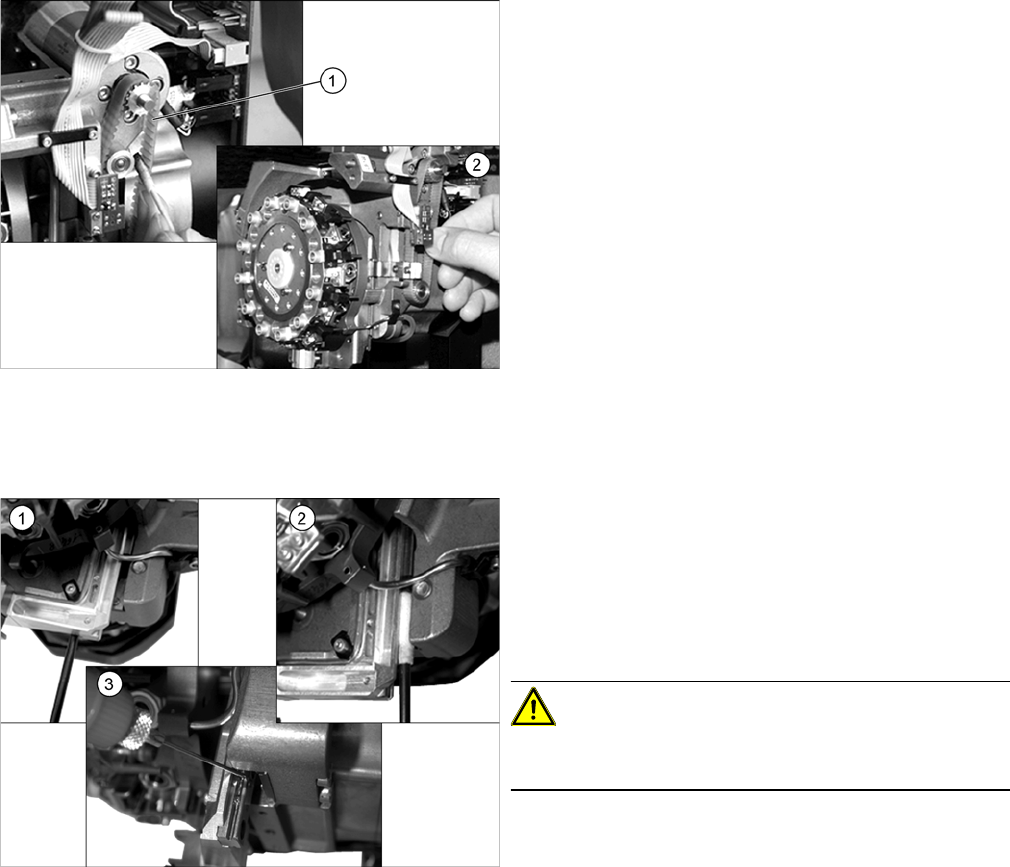 1

2

1

2

3