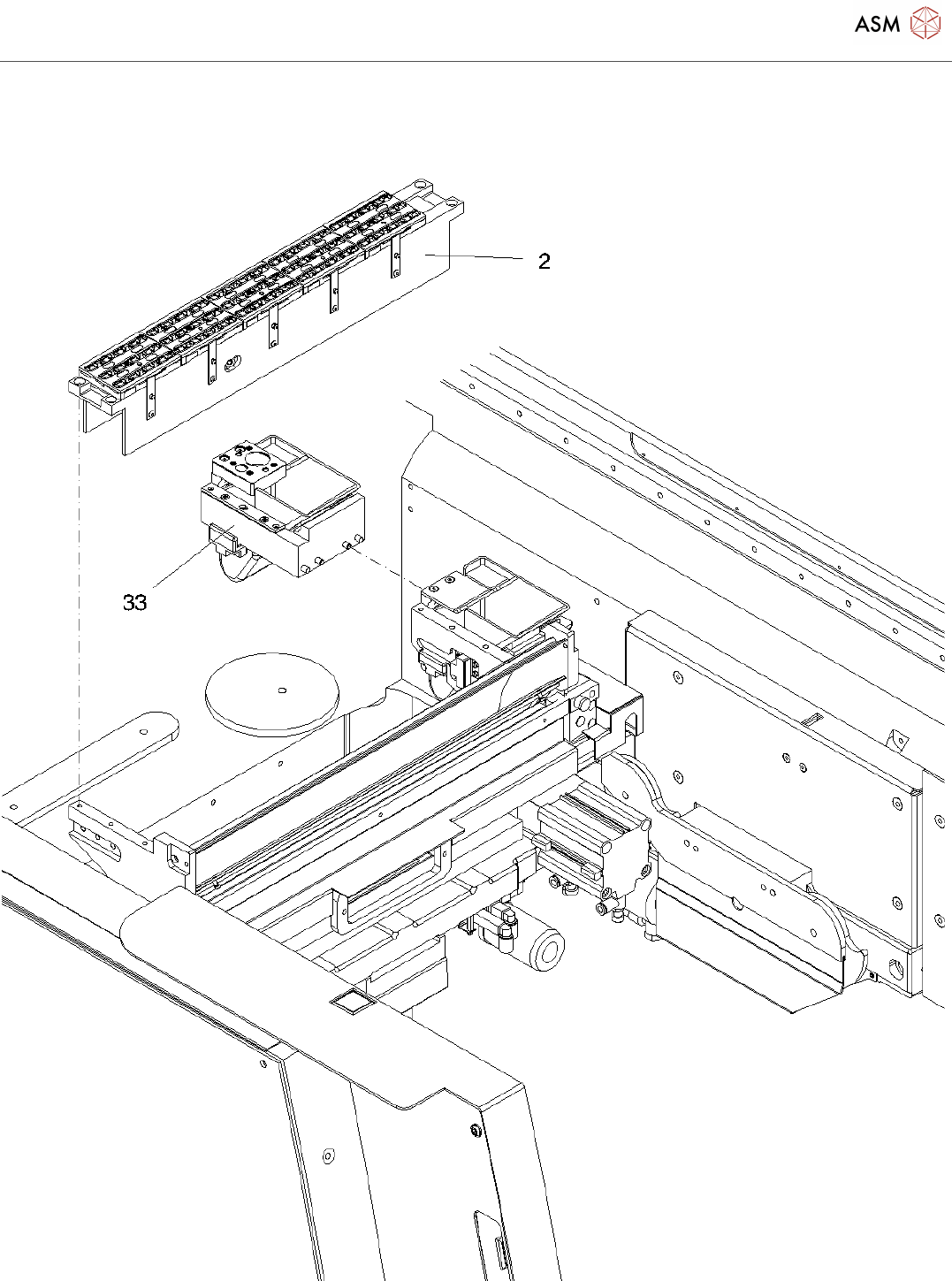 ASM

2

33