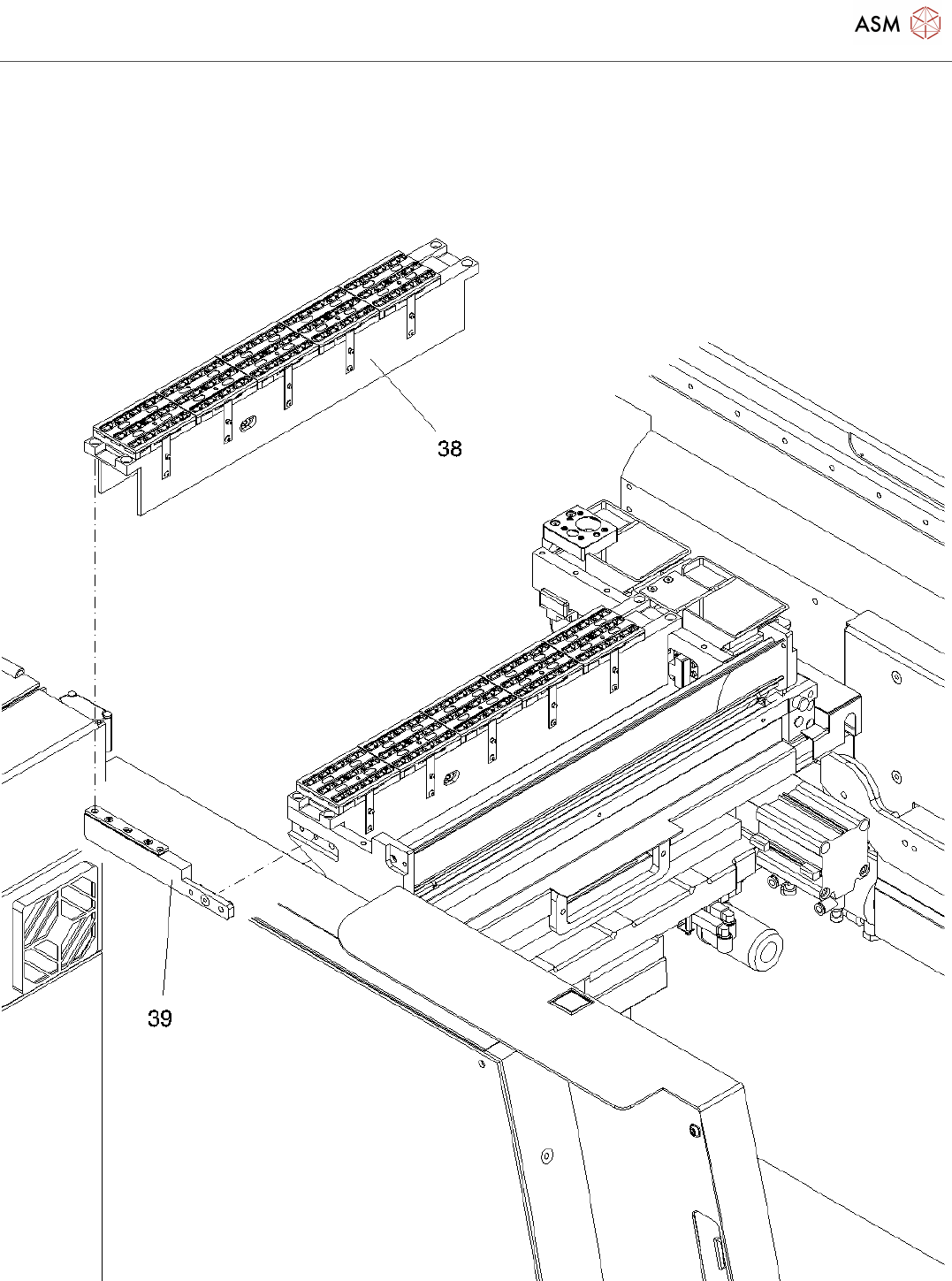 ASM

38

39