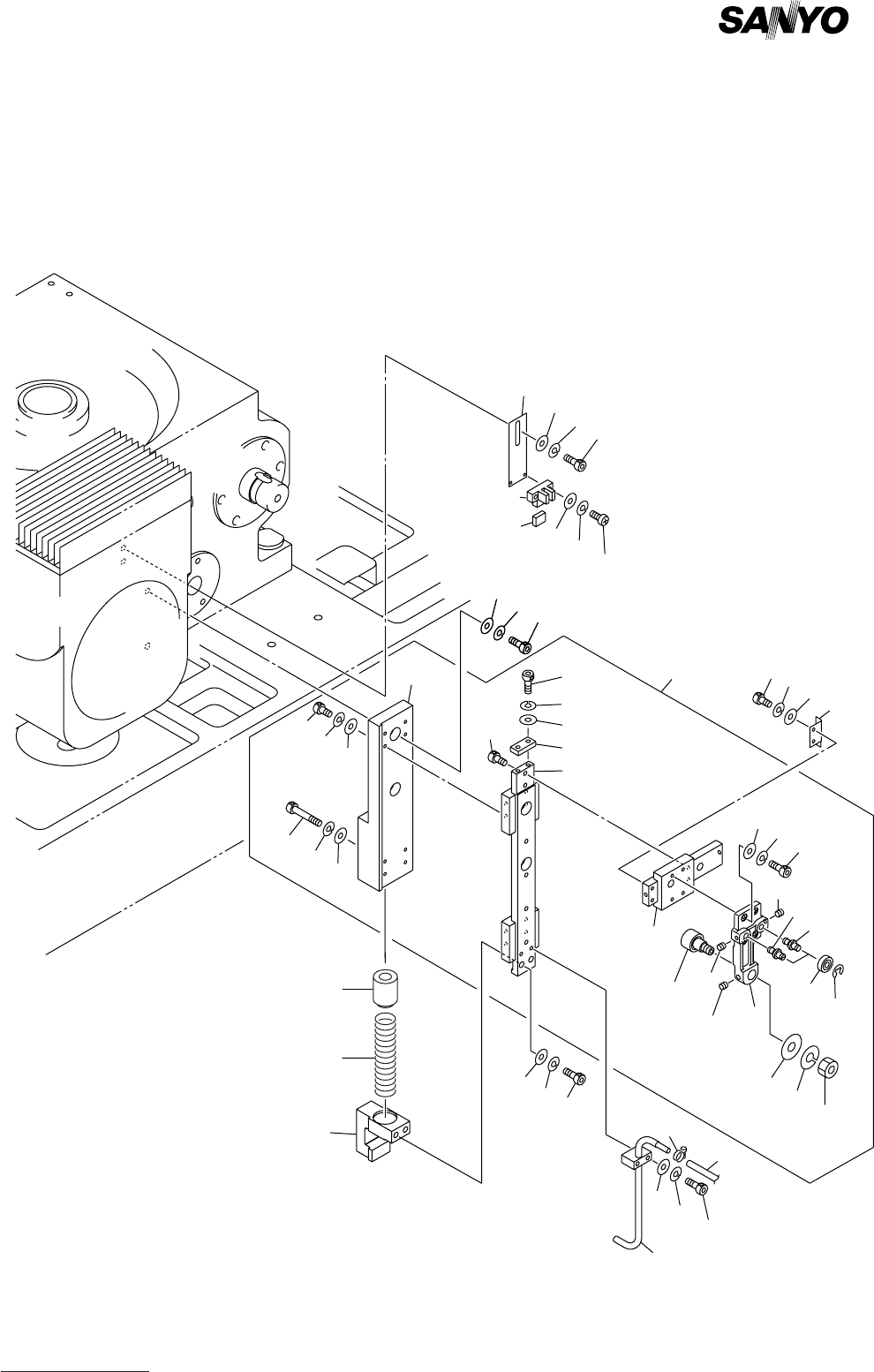 SANYO