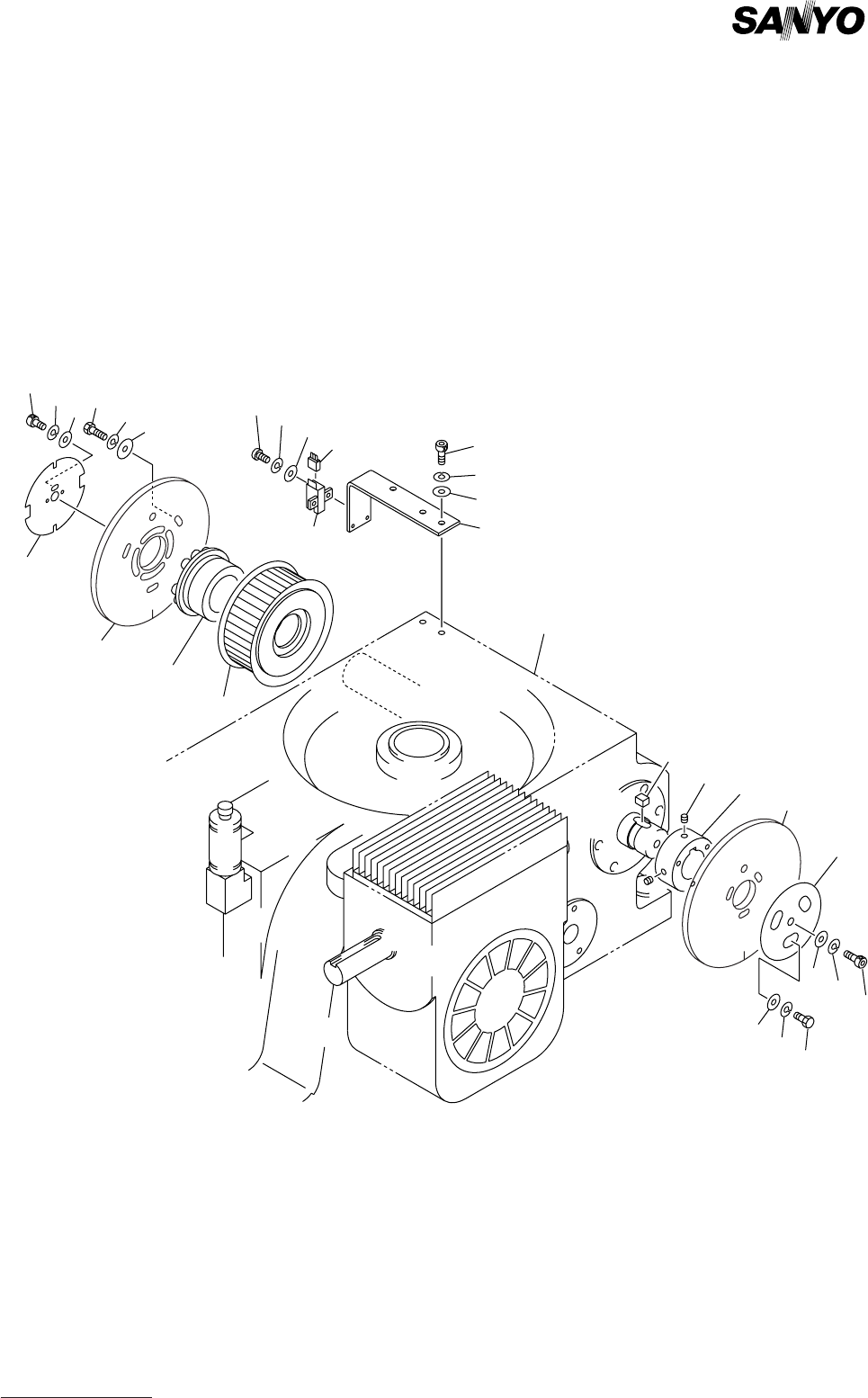 SANYO