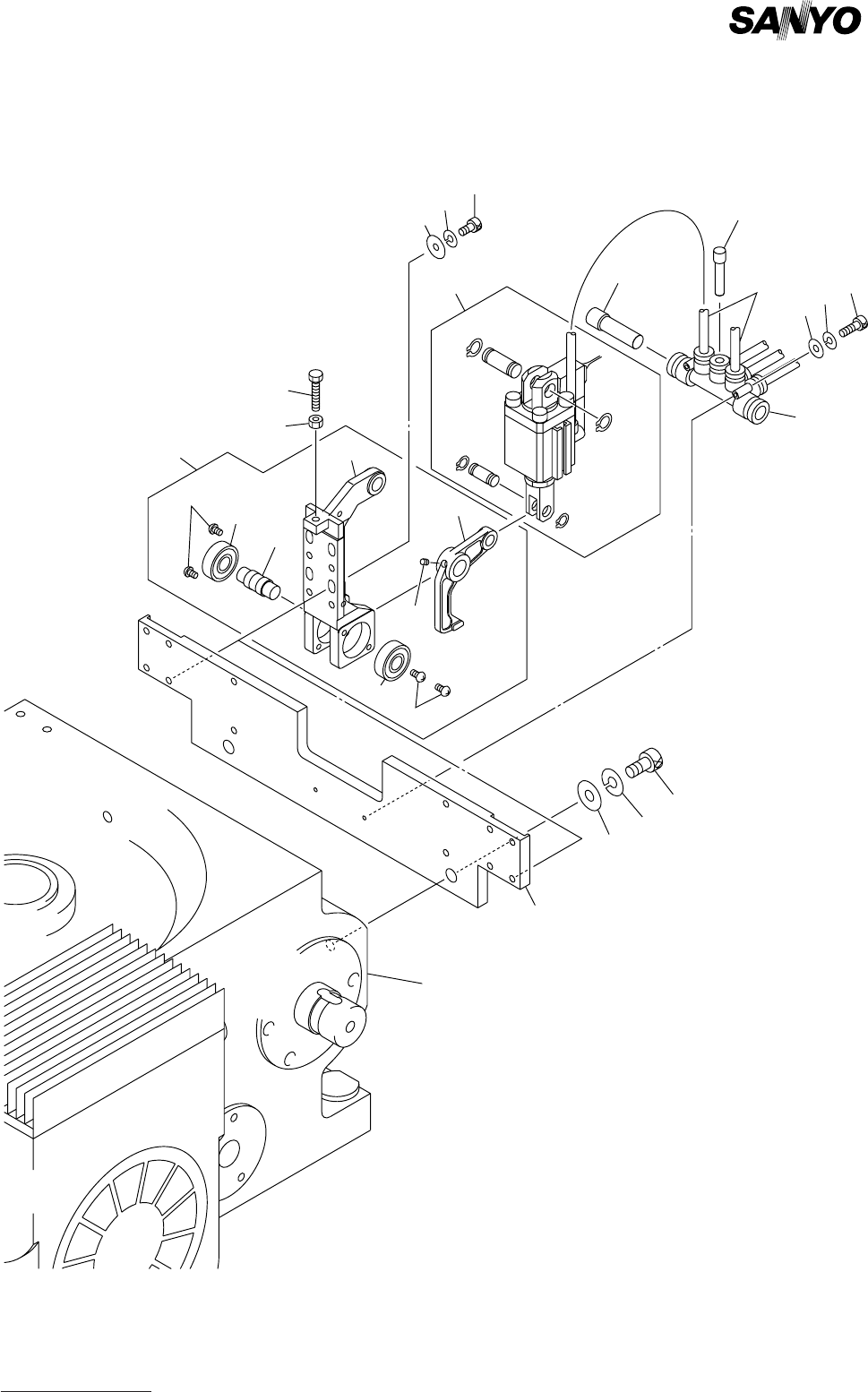 SANYO