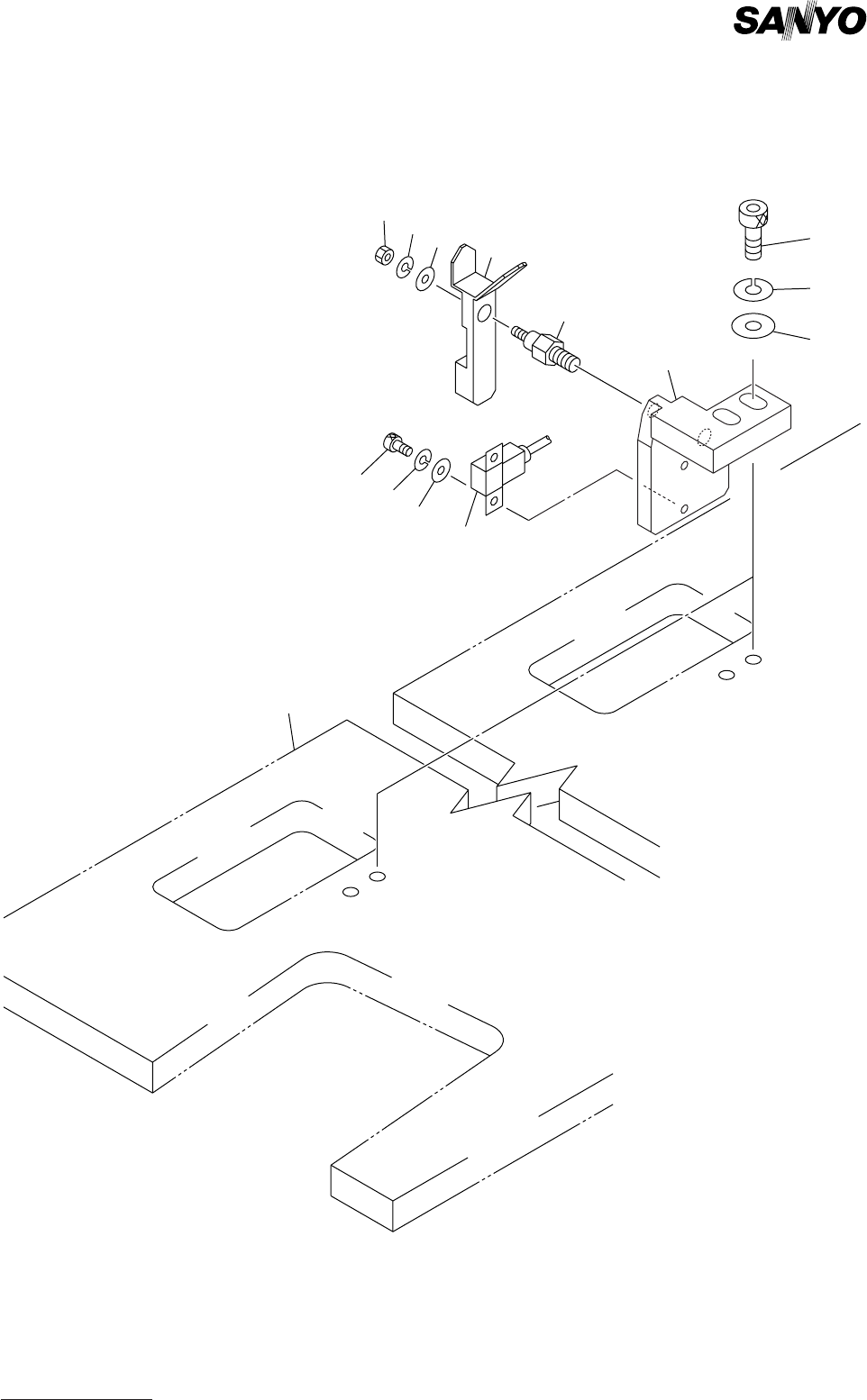 SANYO