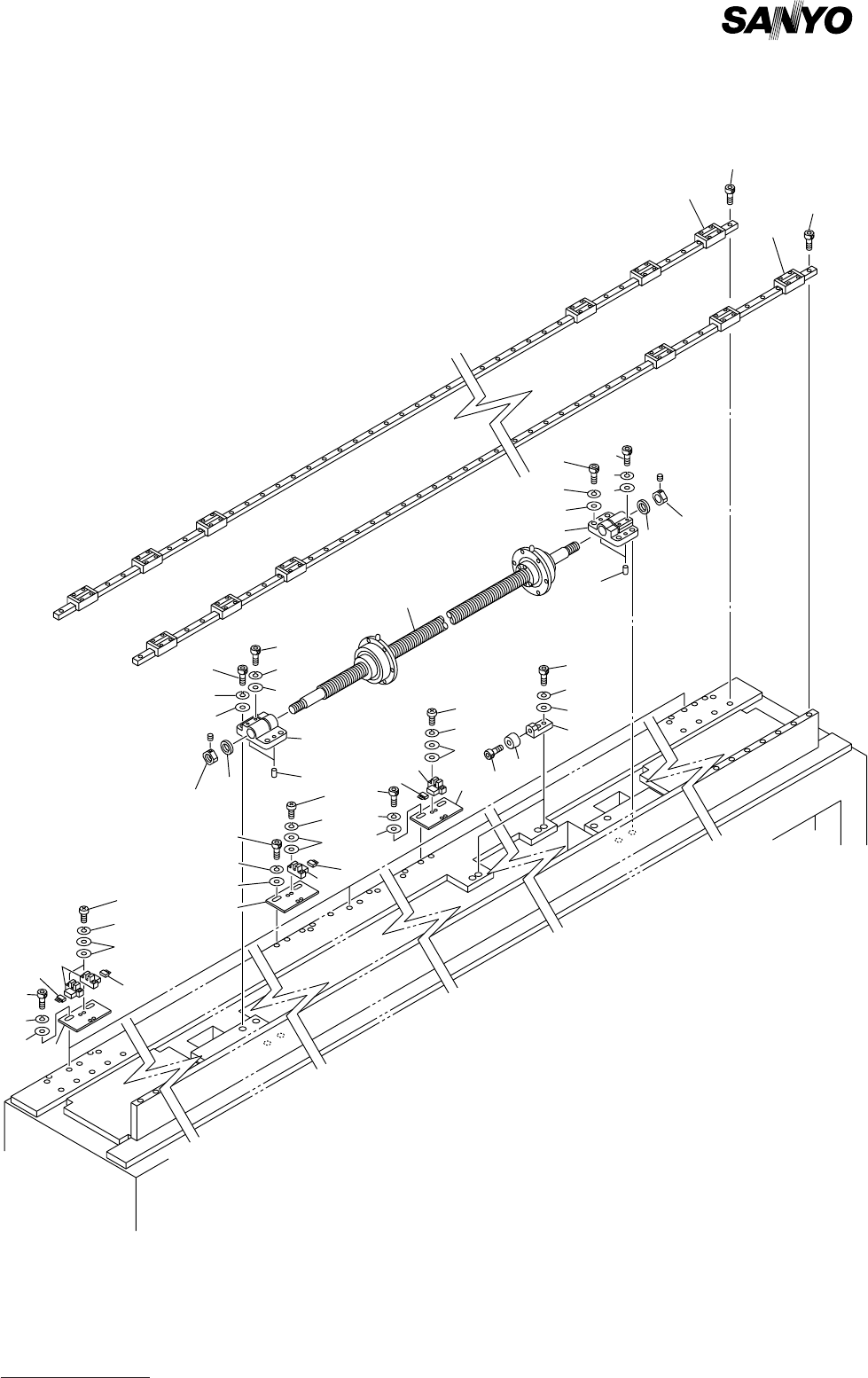 SANYO