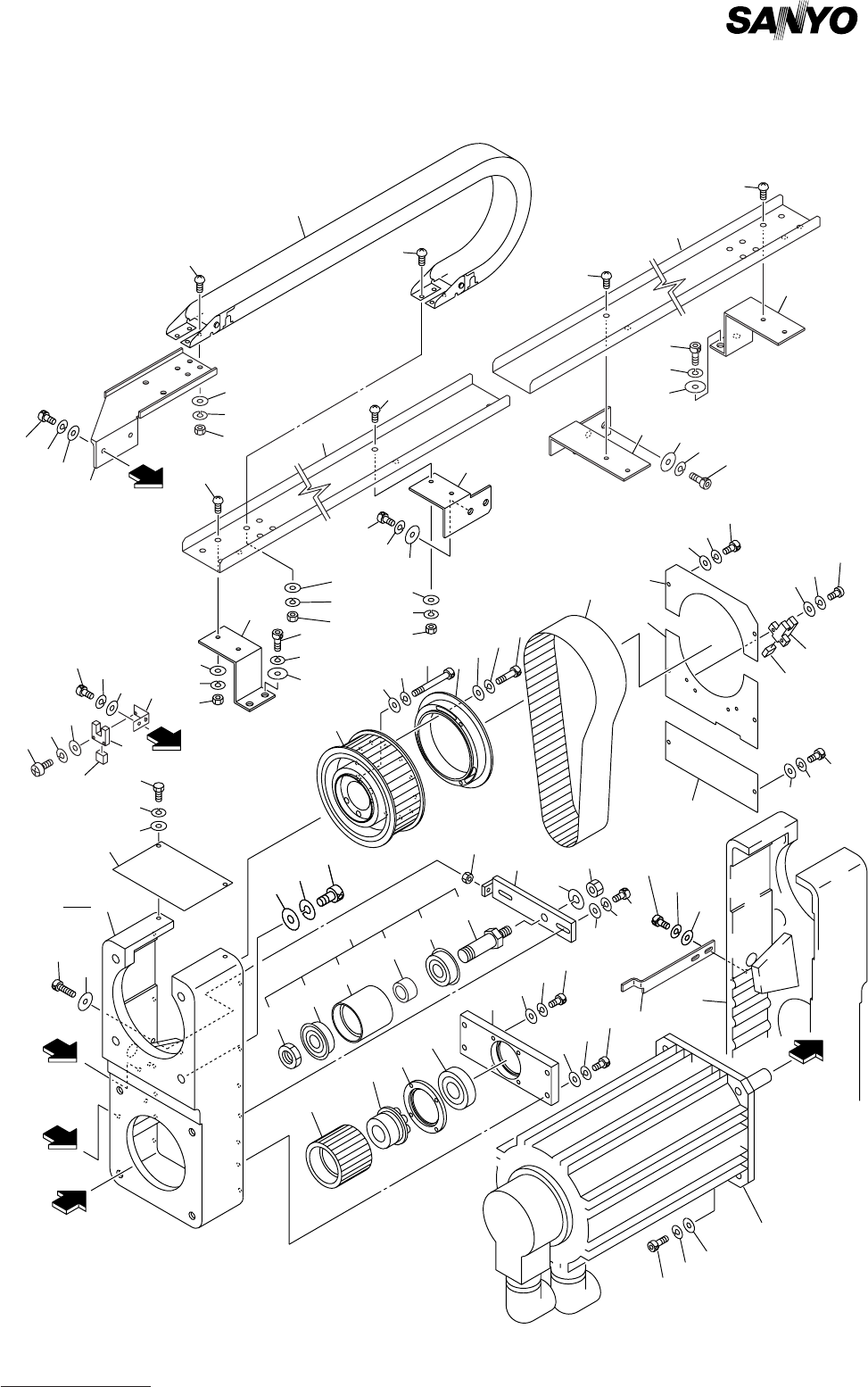 SANYO